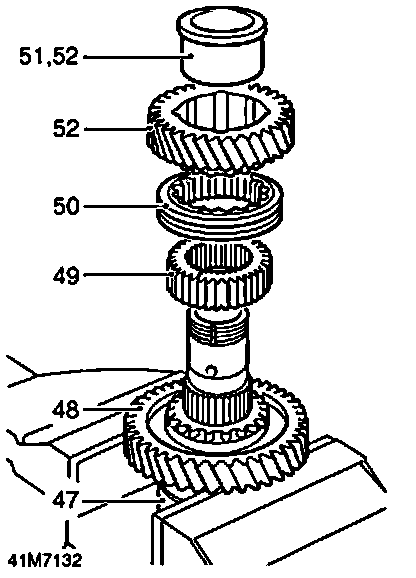 51,52
52
50
49
48
47
41M7132