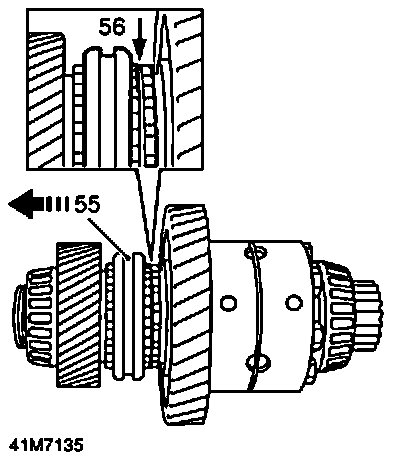 56

55

41M7135