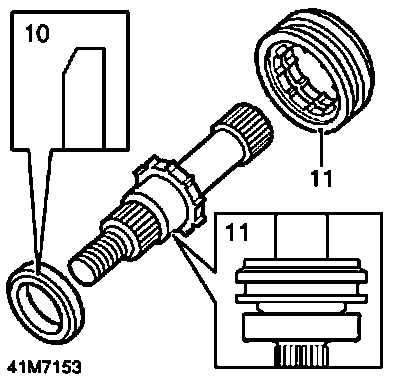 10

11

11

41M7153