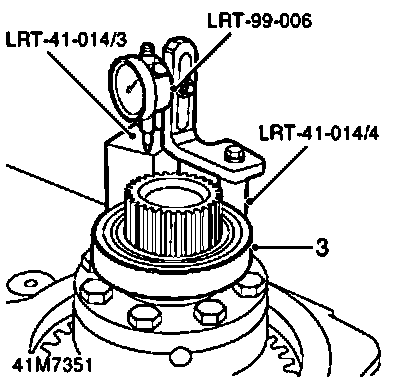 LRT-99-006
LRT-41-014/3
LRT-41-014/4
3
41M7351