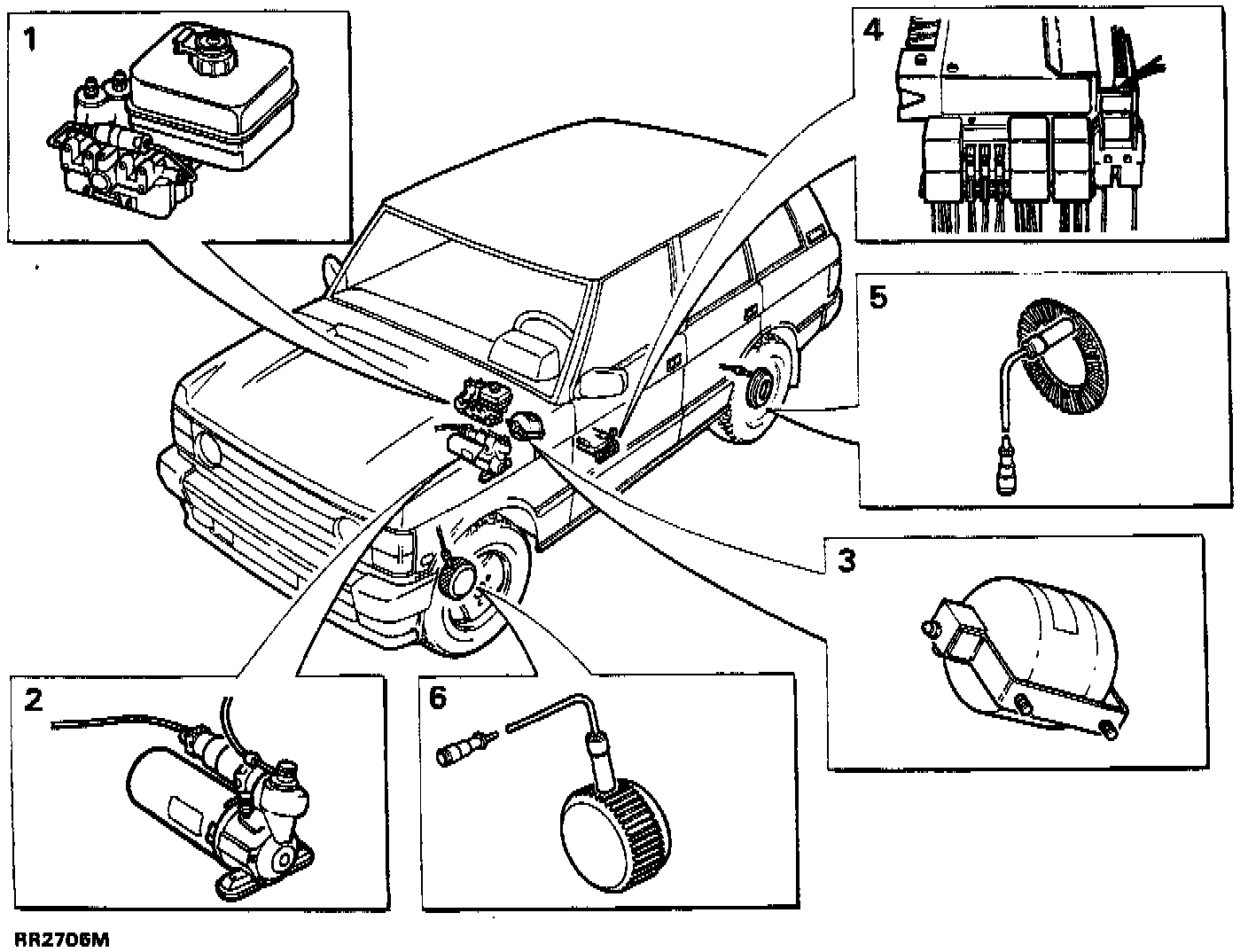 1
4
5
3
2
6
RR2706M