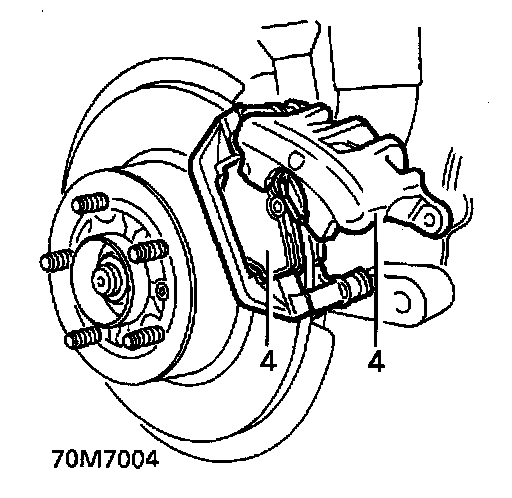 4
4
70M7004