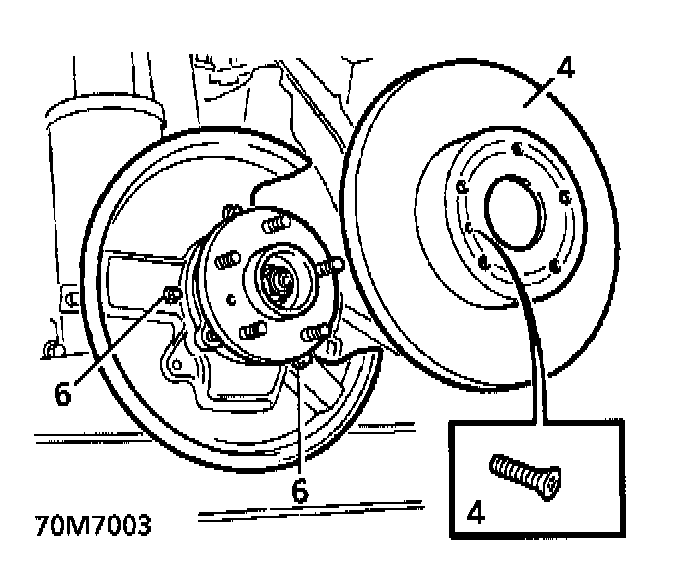 4

6

6

4

70M7003