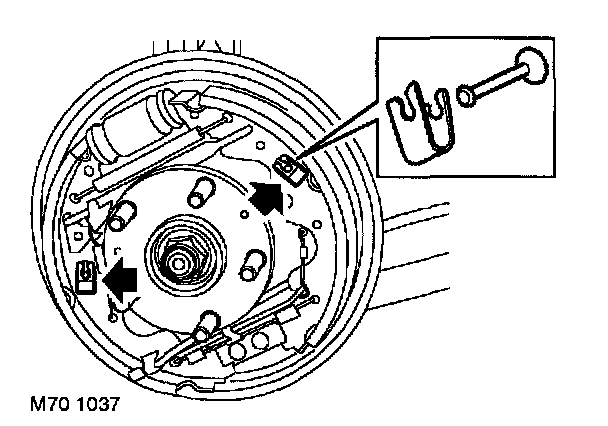 M70 1037