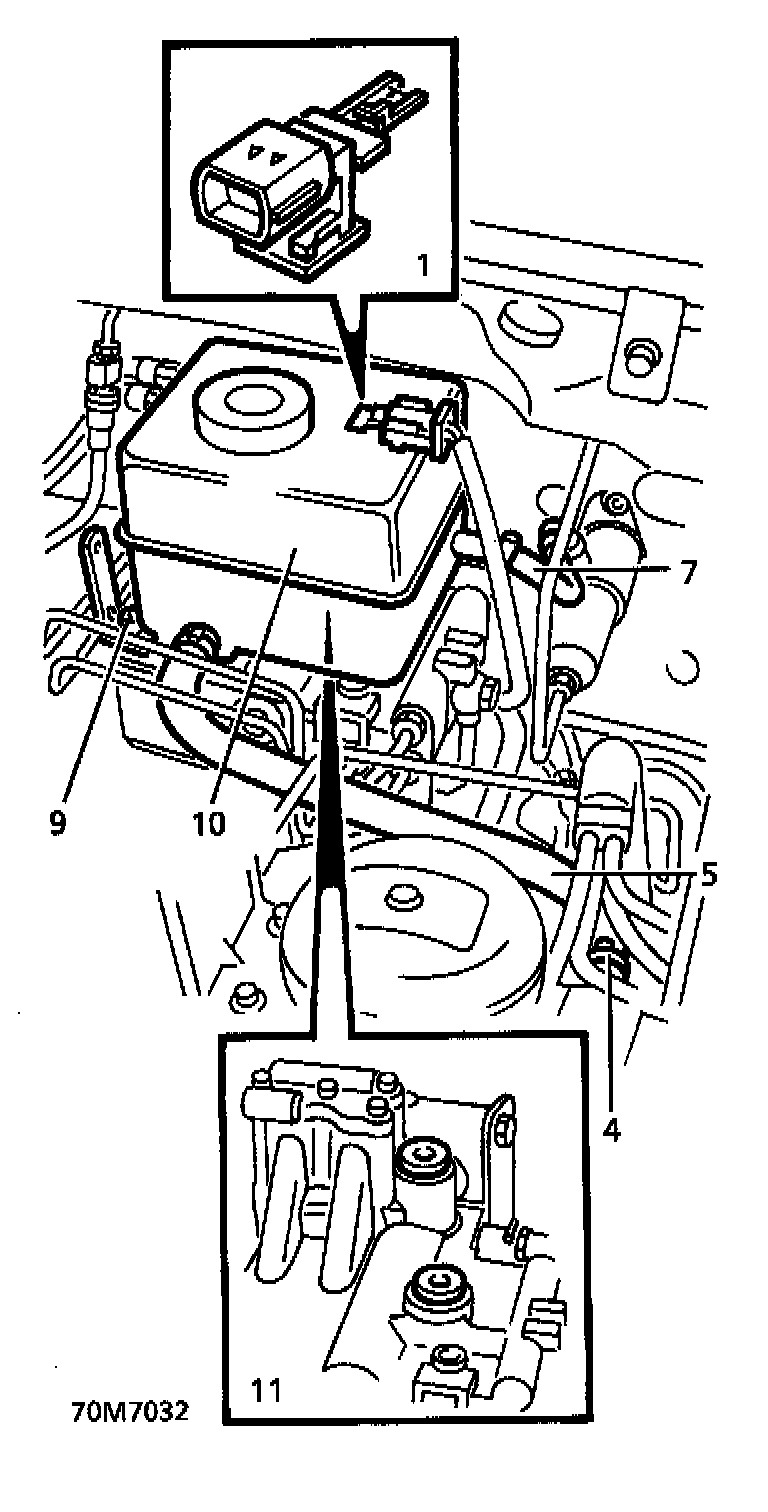 1
7
9
10
5
4
11
70M7032