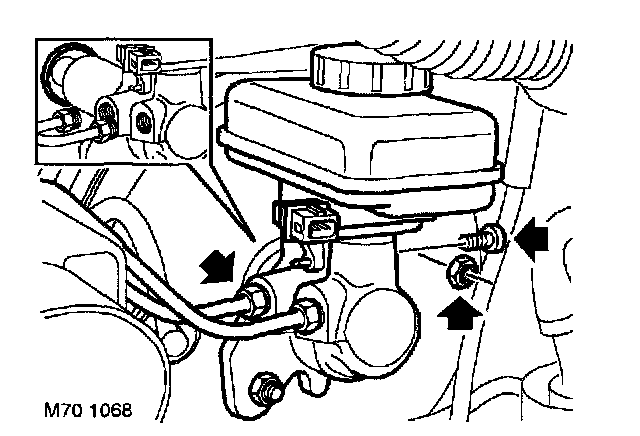 M70 1068