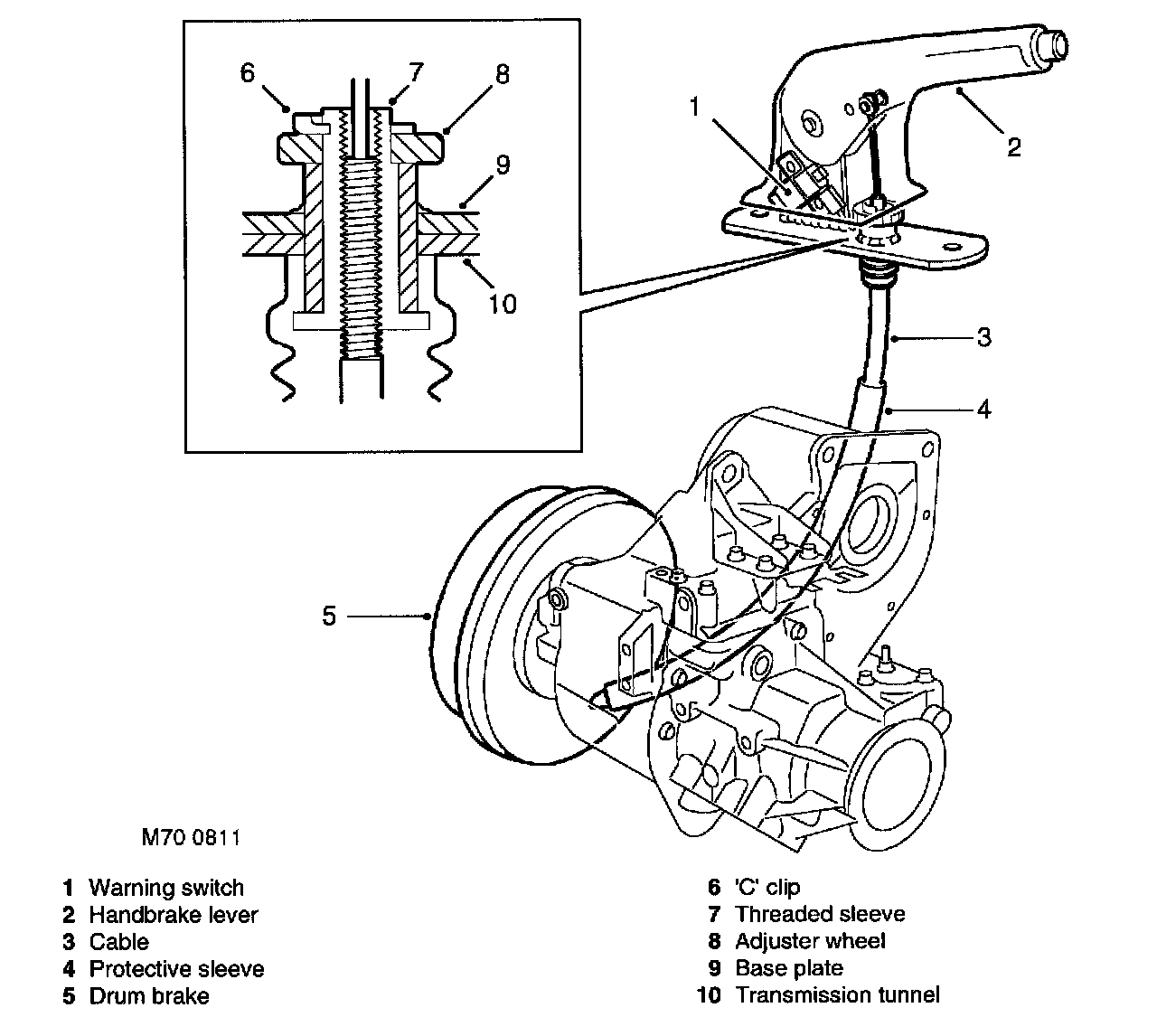 6
7
8
9
10
1
2
3
4
5

M70 0811

1 Warning switch
2 Handbrake lever
3 Cable
4 Protective sleeve
5 Drum brake

6 'C' clip
7 Threaded sleeve
8 Adjuster wheel
9 Base plate
10 Transmission tunnel