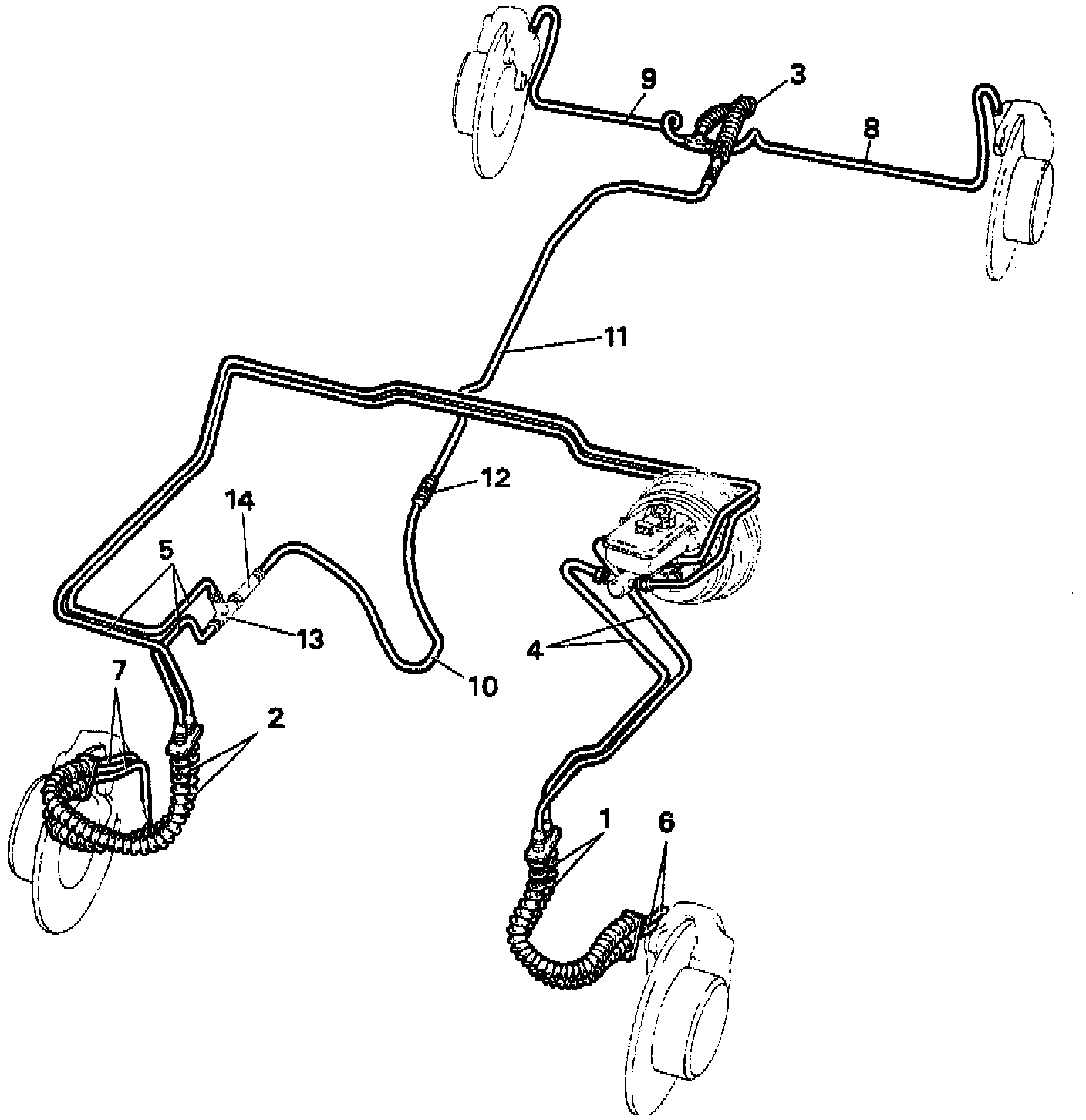 9
3
8
11
12
14
5
13
4
10
7
2
1
6