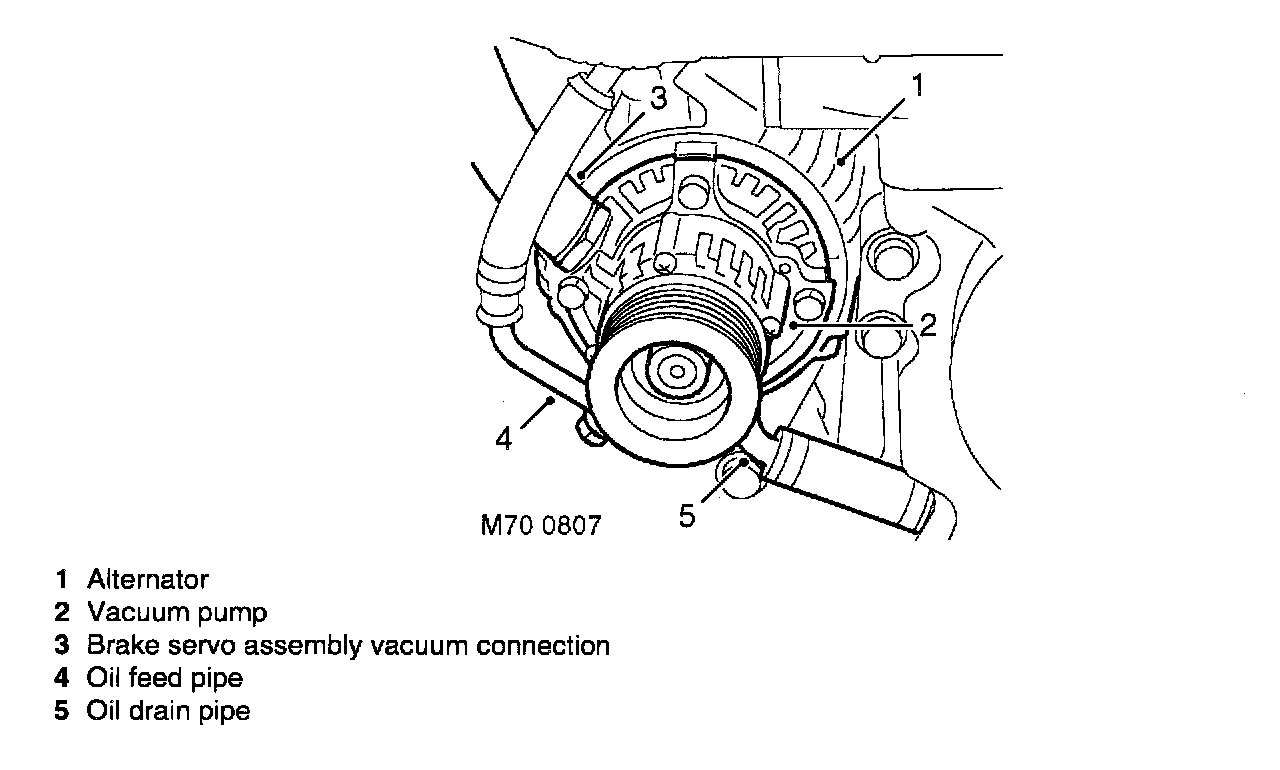 3
1
2
4
5
M70 0807

1 Alternator
2 Vacuum pump
3 Brake servo assembly vacuum connection
4 Oil feed pipe
5 Oil drain pipe