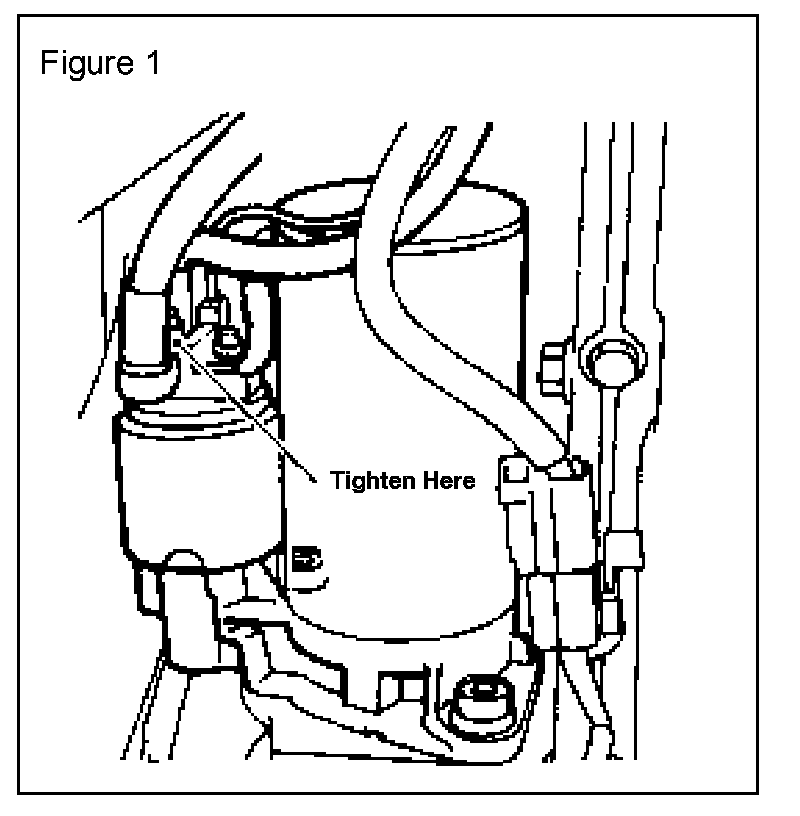 Figure 1

Tighten Here