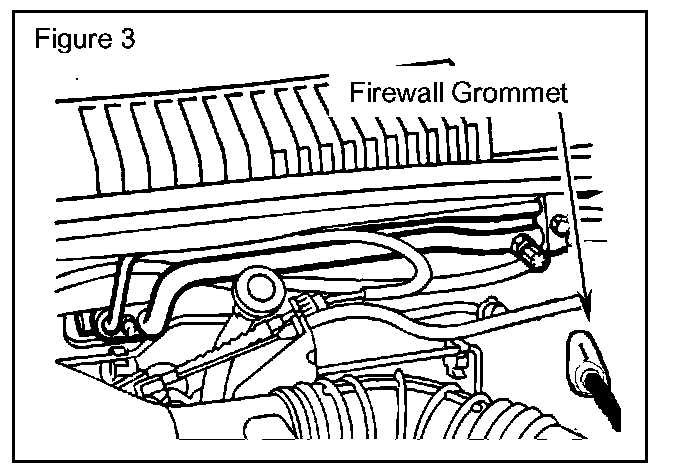 Figure 3

Firewall Grommet