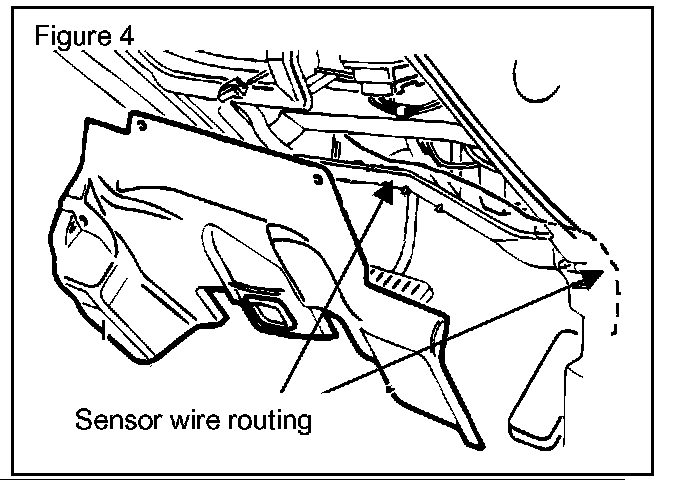 Figure 4

Sensor wire routing