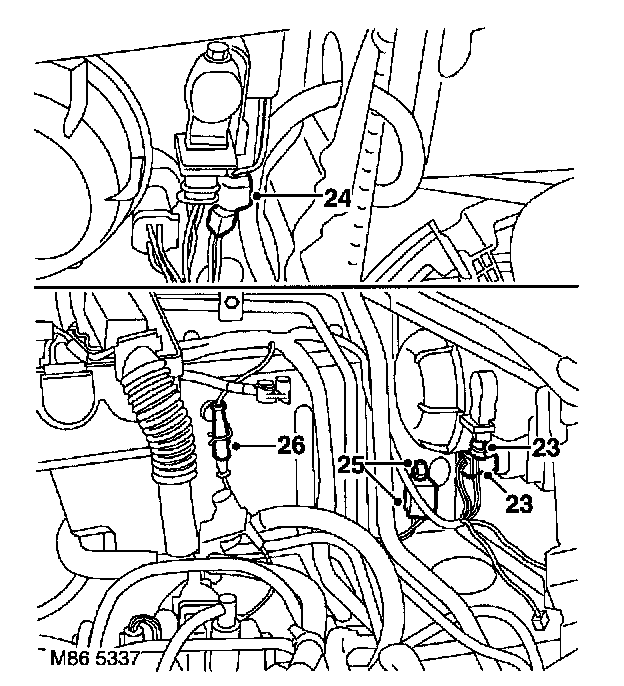 24

26

25

23

23

M86 5337