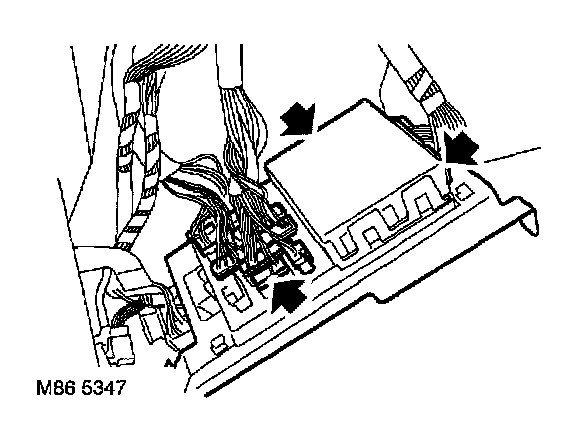 M86 5347