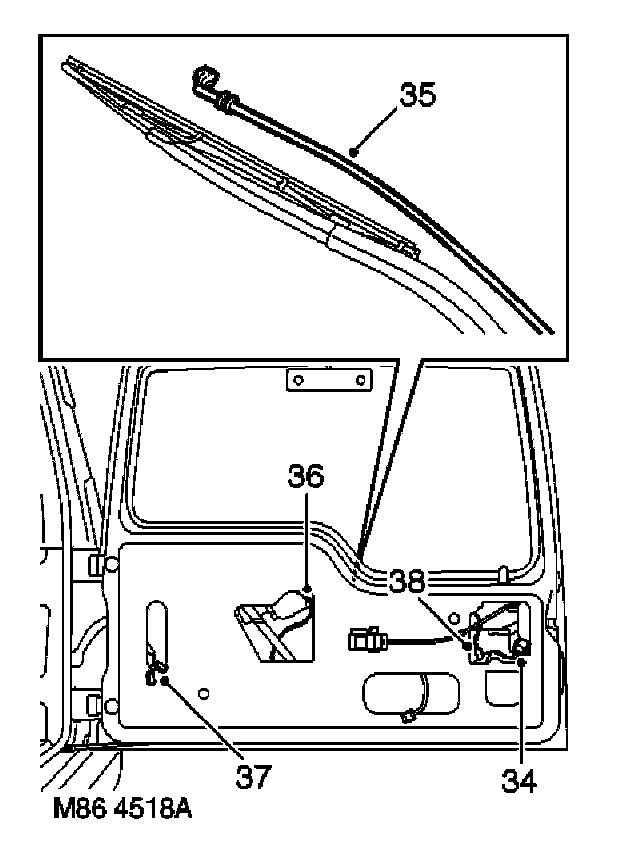 35

36

38

37

34

M86 4518A