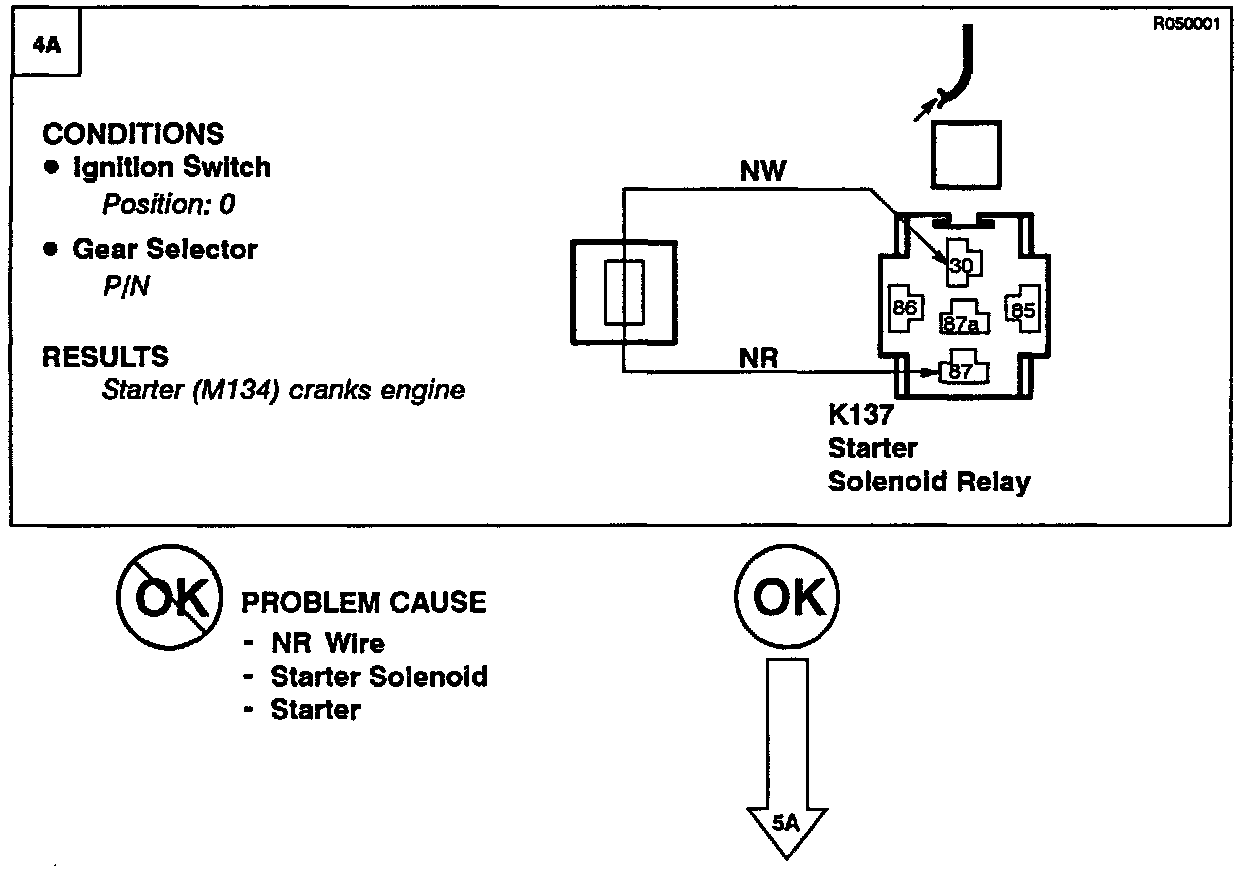 4A

R050001

CONDITIONS
• Ignition Switch
Position: 0
• Gear Selector
P/N

RESULTS
Starter (M134) cranks engine

NW

NR

30
86
87a
85
87

K137
Starter
Solenoid Relay

OK

PROBLEM CAUSE
- NR Wire
- Starter Solenoid
- Starter

OK

5A