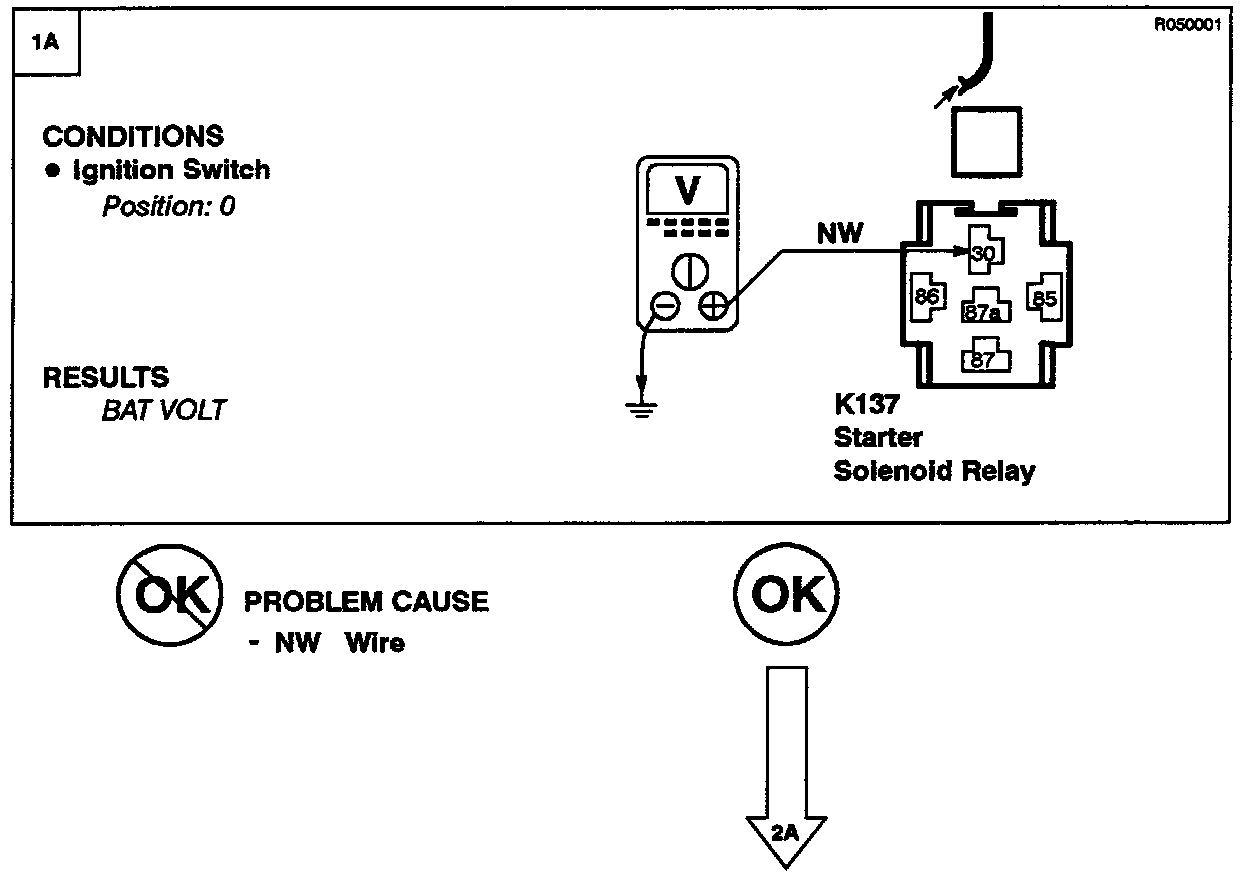 1A

R050001

CONDITIONS
● Ignition Switch
Position: 0

RESULTS
BAT VOLT

V

NW

30
86
87a
85
87

K137
Starter
Solenoid Relay

OK PROBLEM CAUSE
- NW Wire

OK

2A