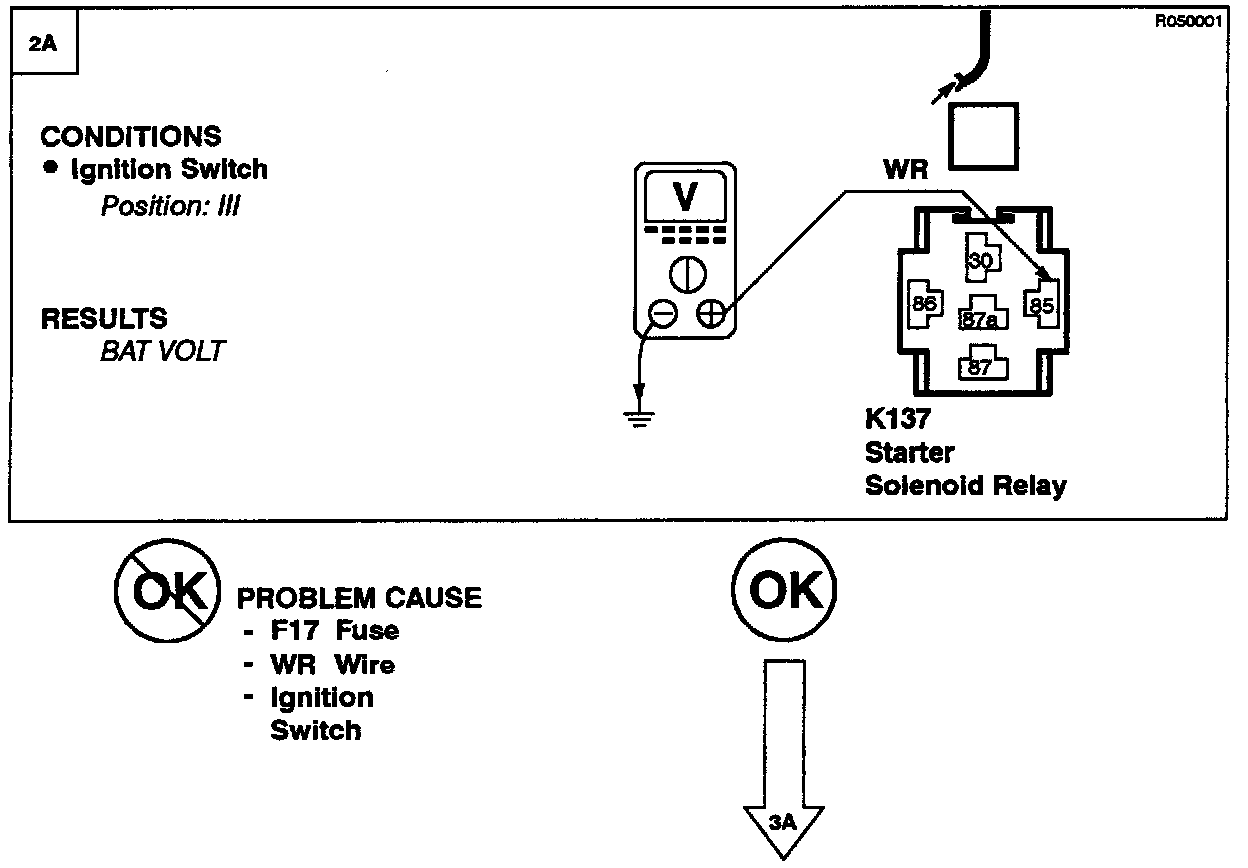 2A

R050001

CONDITIONS
• Ignition Switch
Position: III

RESULTS
BAT VOLT

V

WR

30
86
87a
85
87

K137
Starter
Solenoid Relay

OK

PROBLEM CAUSE
- F17 Fuse
- WR Wire
- Ignition Switch

OK

3A