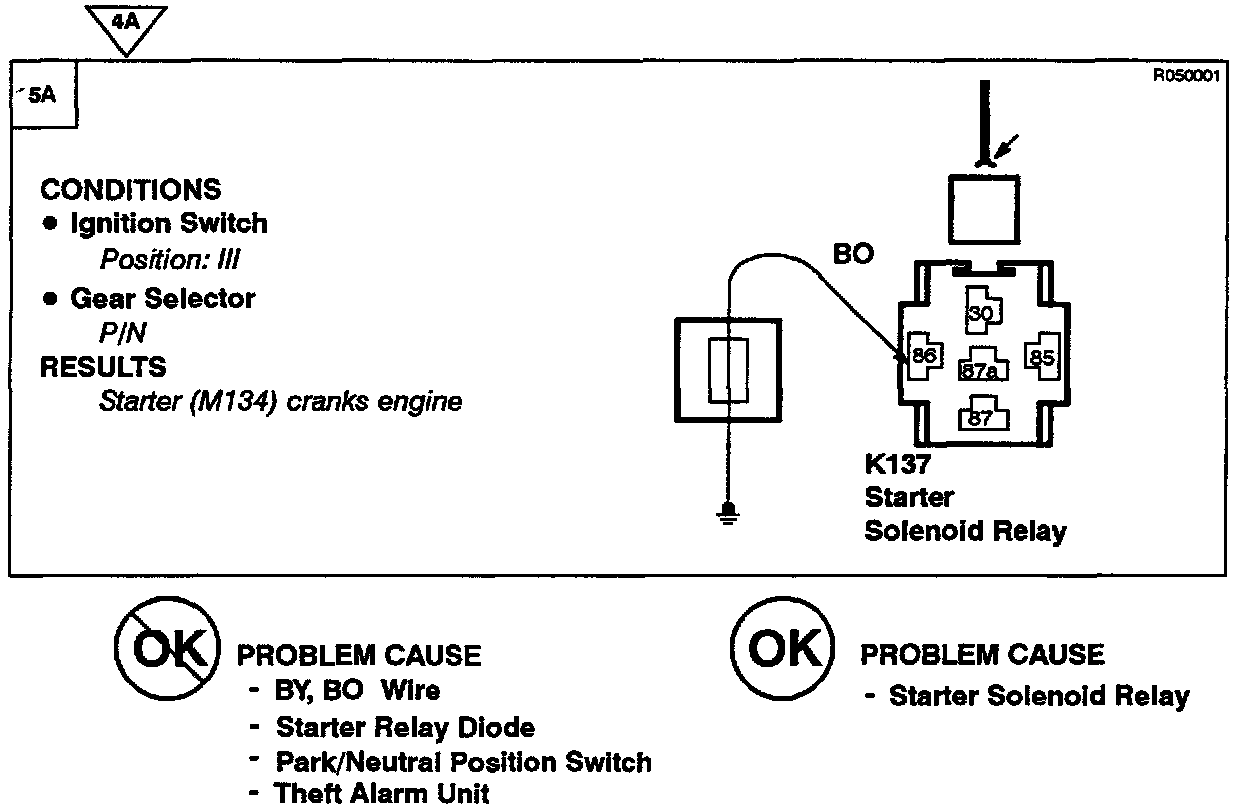 4A

5A

R050001

CONDITIONS
• Ignition Switch
Position: III
• Gear Selector
P/N
RESULTS
Starter (M134) cranks engine

BO

30
86
87a
85
87

K137
Starter
Solenoid Relay

OK PROBLEM CAUSE
- BY, BO Wire
- Starter Relay Diode
- Park/Neutral Position Switch
- Theft Alarm Unit

OK PROBLEM CAUSE
- Starter Solenoid Relay