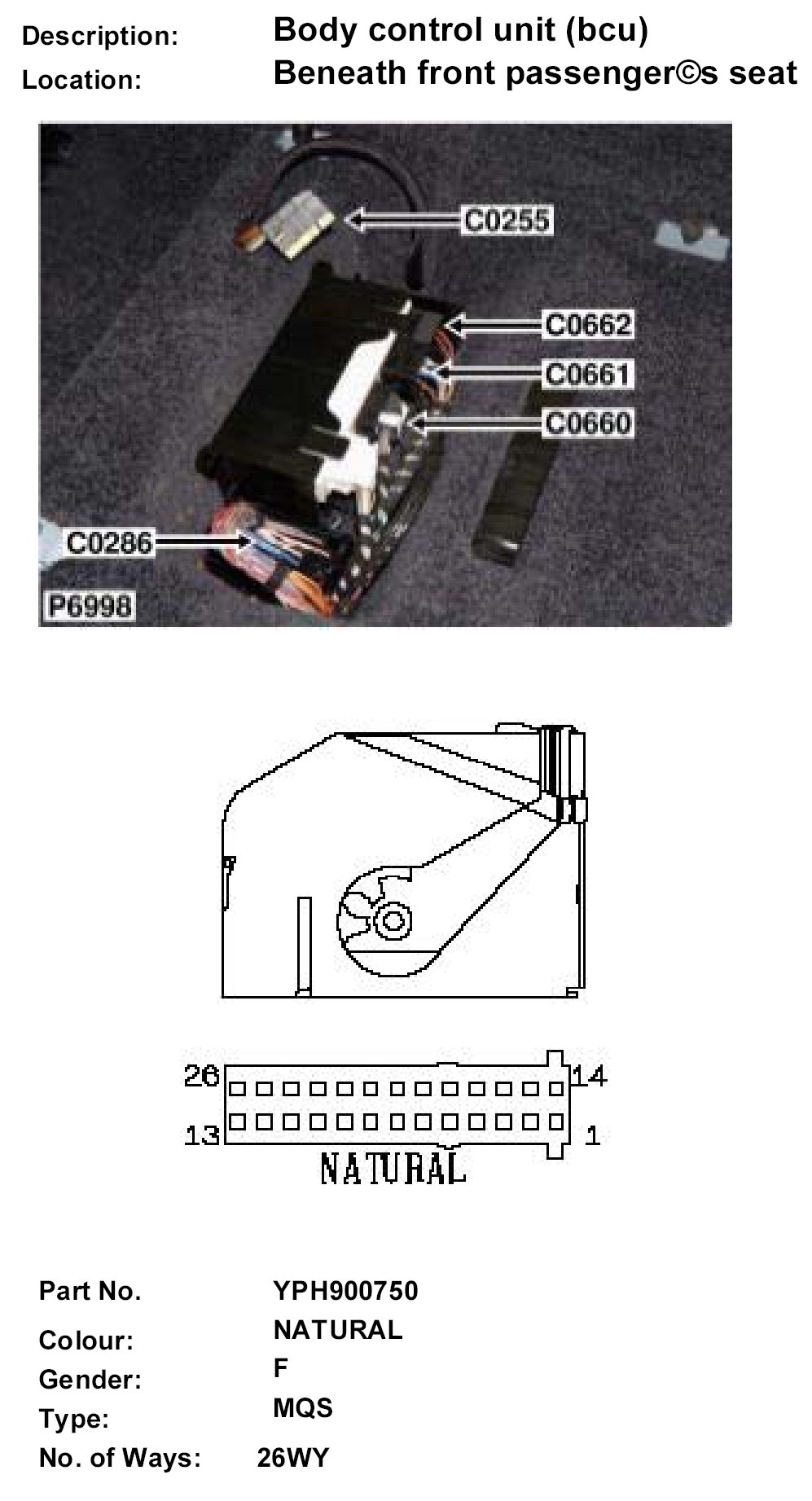 Description: Body control unit (bcu)
Location: Beneath front passenger©s seat

C0255
C0662
C0661
C0660
C0286
P6998

26 14
13 1
NATURAL

Part No. YPH900750
Colour: NATURAL
Gender: F
Type: MQS
No. of Ways: 26WY