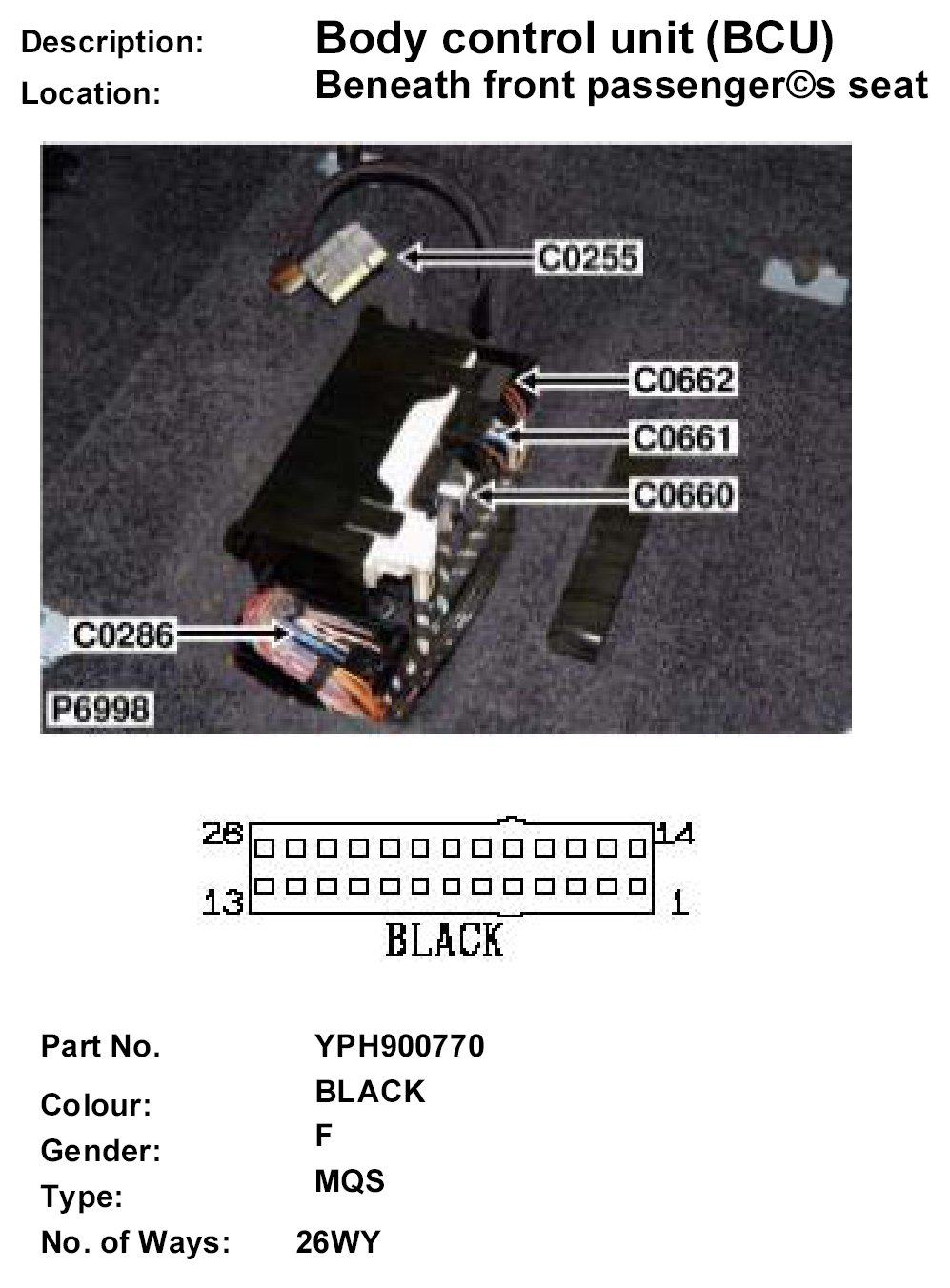 Description: Body control unit (BCU)

Location: Beneath front passenger©s seat

C0255

C0662

C0661

C0660

C0286

P6998

26 14

13 1

BLACK

Part No. YPH900770

Colour: BLACK

Gender: F

Type: MQS

No. of Ways: 26WY