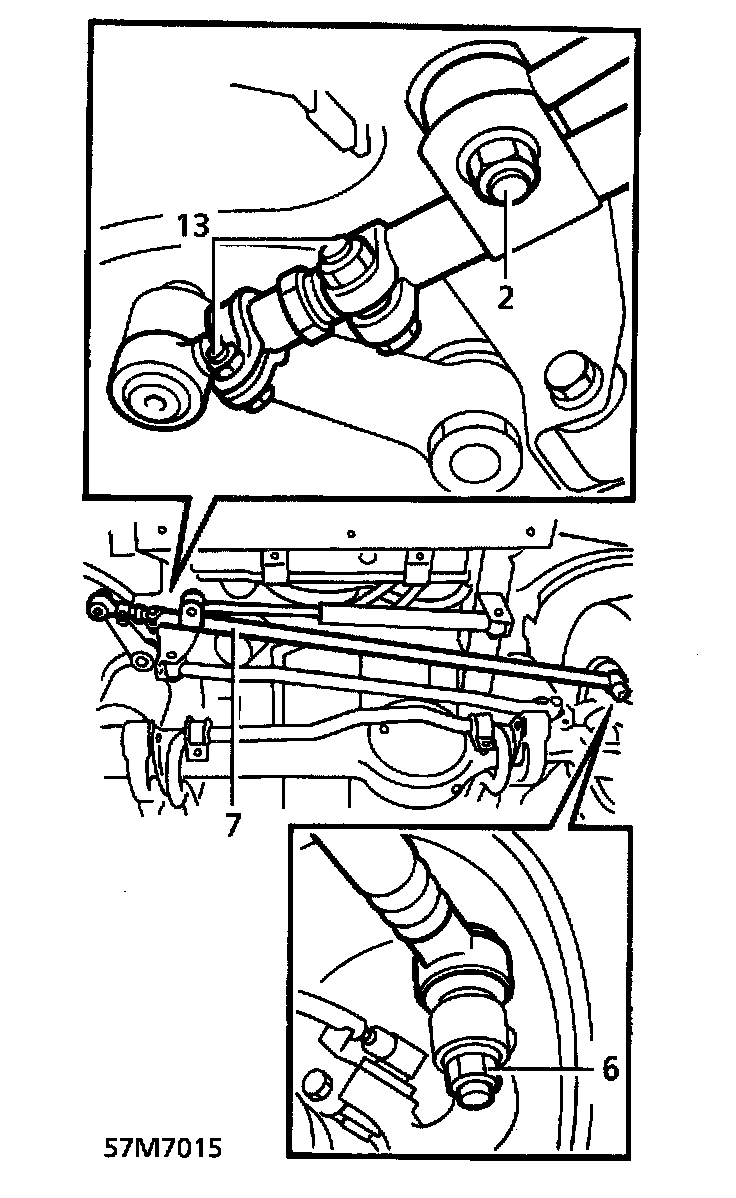 13
2
7
6
57M7015