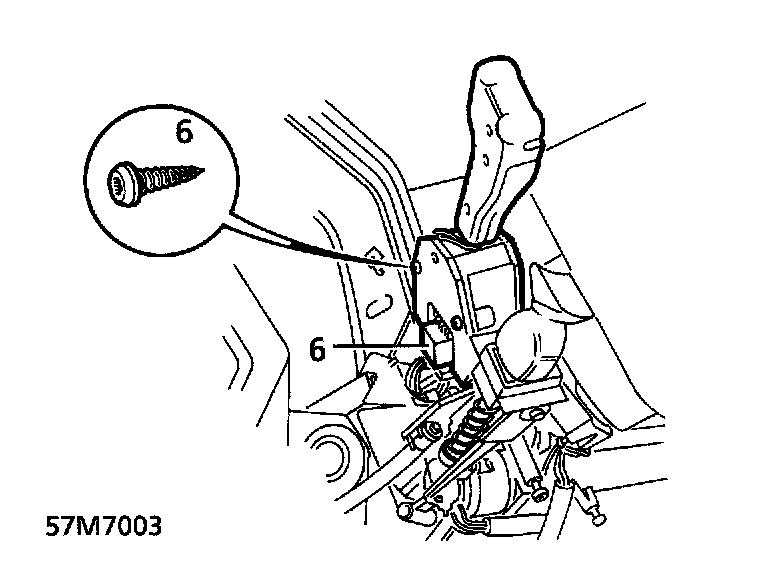 6

6

57M7003