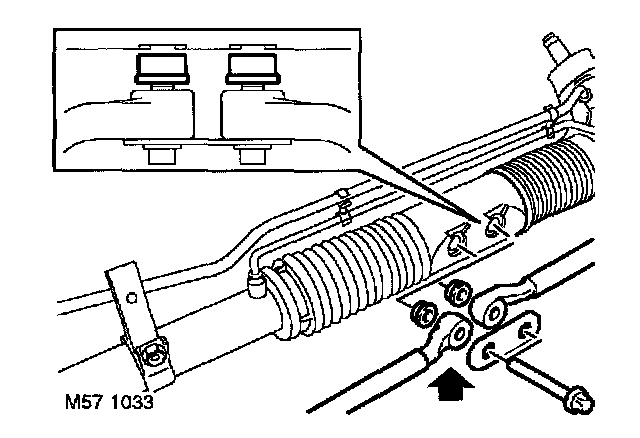 M57 1033