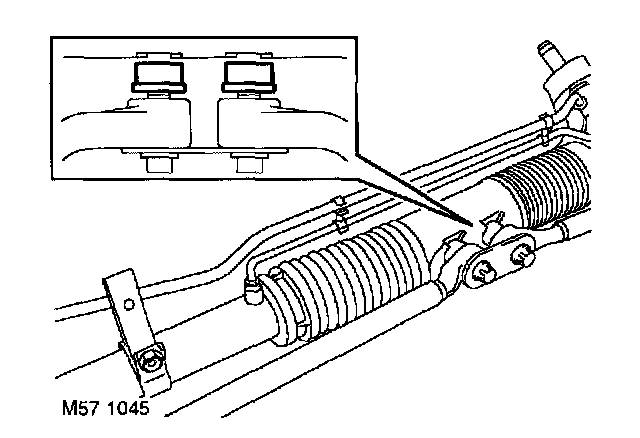 M57 1045