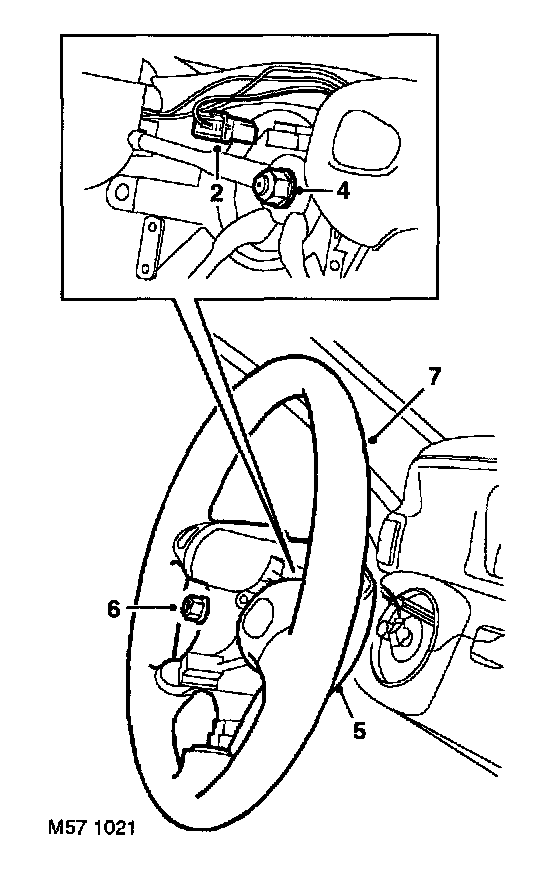 2
4
7
6
5
M57 1021