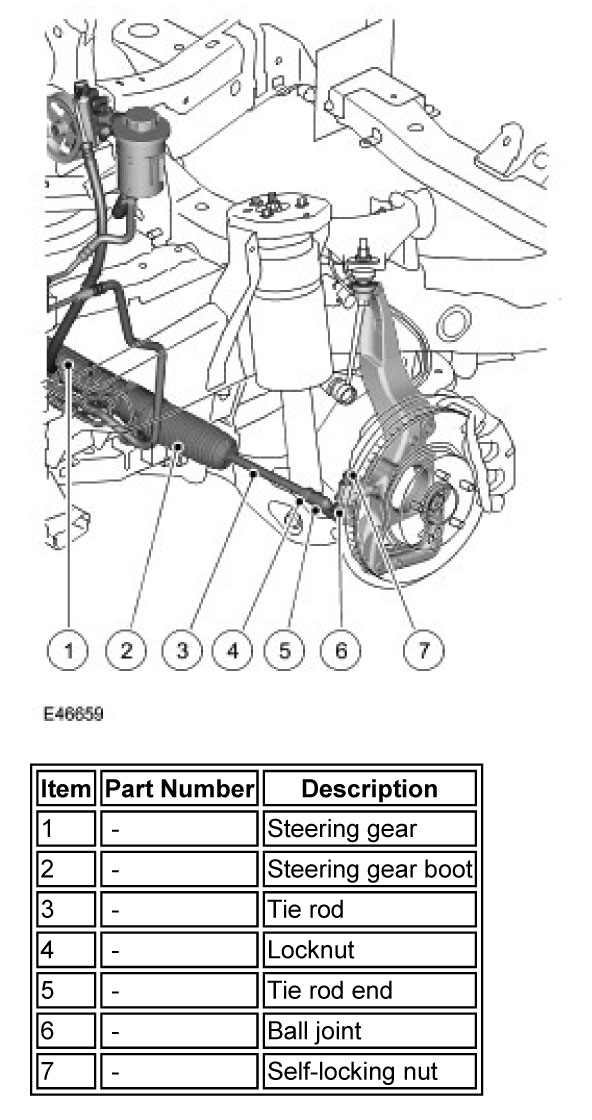 1 2 3 4 5 6 7

E46659

| Item | Part Number | Description |
|---|---|---|
| 1 | - | Steering gear |
| 2 | - | Steering gear boot |
| 3 | - | Tie rod |
| 4 | - | Locknut |
| 5 | - | Tie rod end |
| 6 | - | Ball joint |
| 7 | - | Self-locking nut |