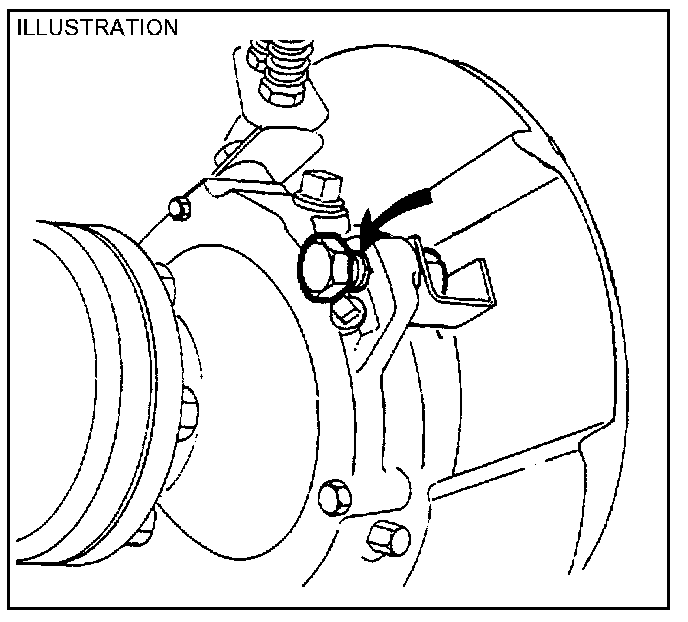 ILLUSTRATION