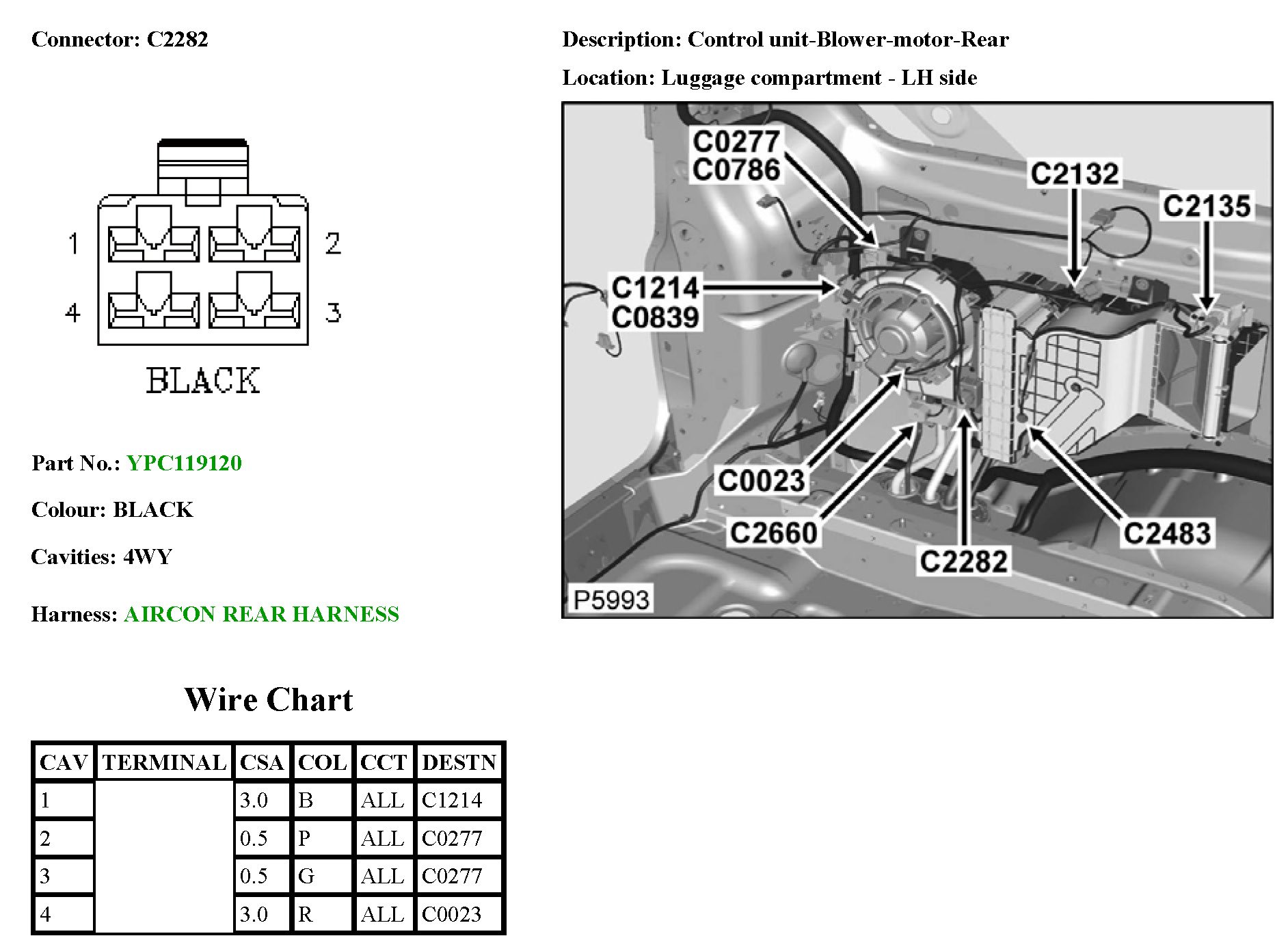 Connector: C2282

1 2
4 3

BLACK

Part No.: YPC119120

Colour: BLACK

Cavities: 4WY

Harness: AIRCON REAR HARNESS

Description: Control unit-Blower-motor-Rear

Location: Luggage compartment - LH side

C0277
C0786
C2132
C2135
C1214
C0839
C0023
C2660
C2282
C2483
P5993

Wire Chart

| CAV | TERMINAL | CSA | COL | CCT | DESTN |
|---|---|---|---|---|---|
| 1 | | 3.0 | B | ALL | C1214 |
| 2 | | 0.5 | P | ALL | C0277 |
| 3 | | 0.5 | G | ALL | C0277 |
| 4 | | 3.0 | R | ALL | C0023 |