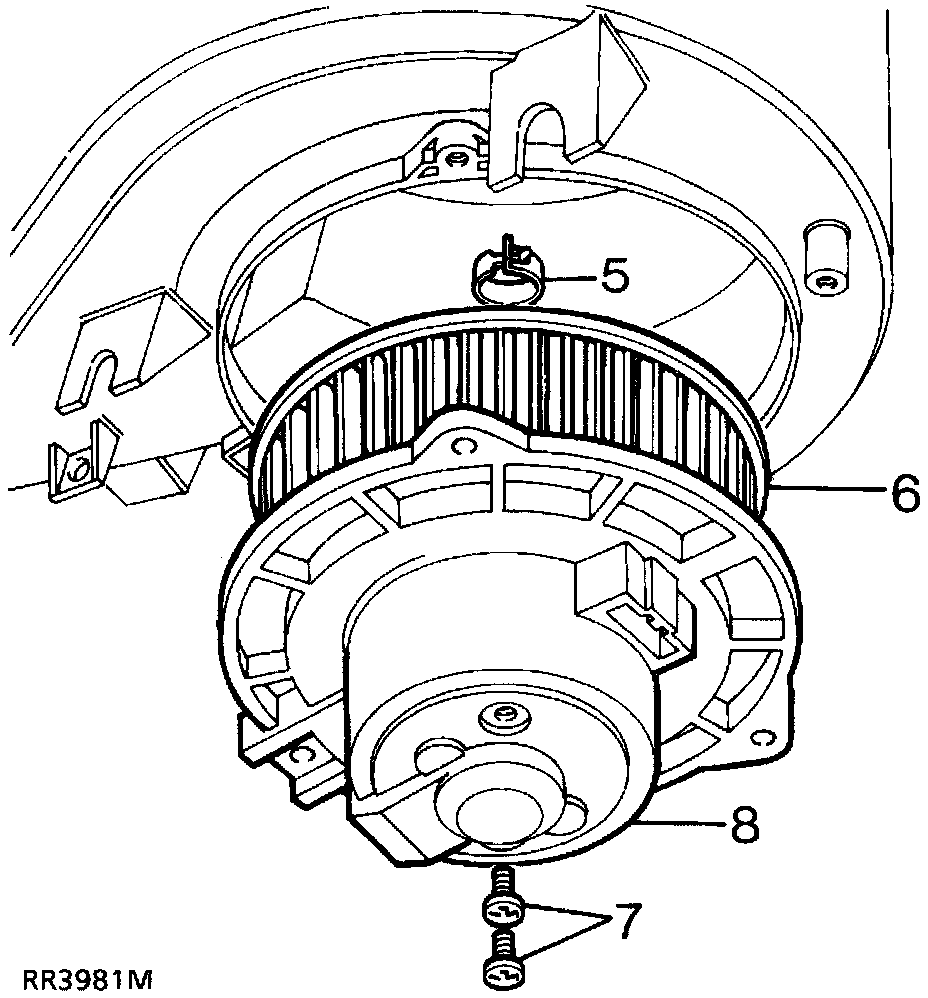 5
6
8
7
RR3981M