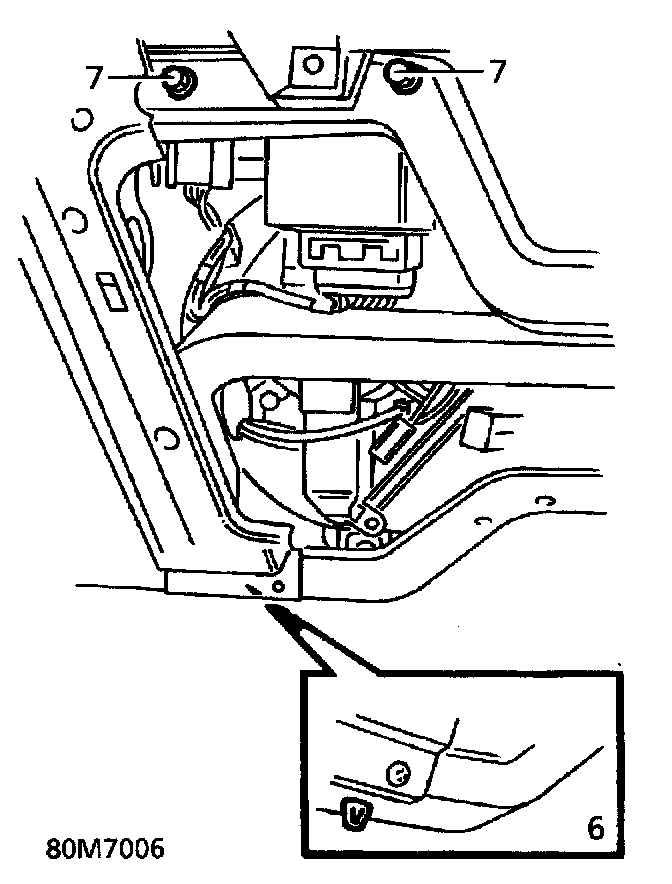 7
7
6
80M7006