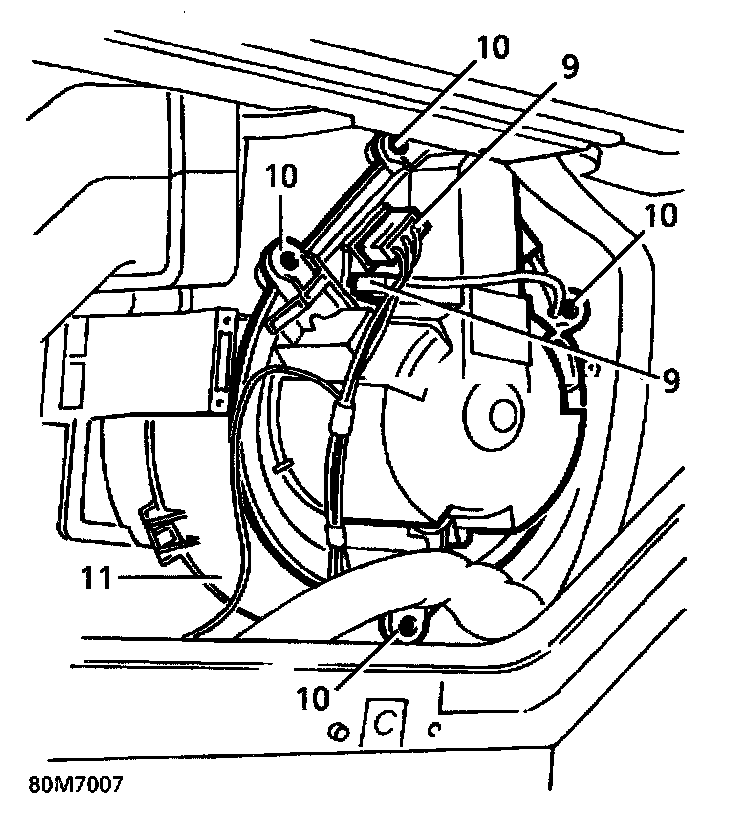 10
9
10
10
9
11
10
C
80M7007