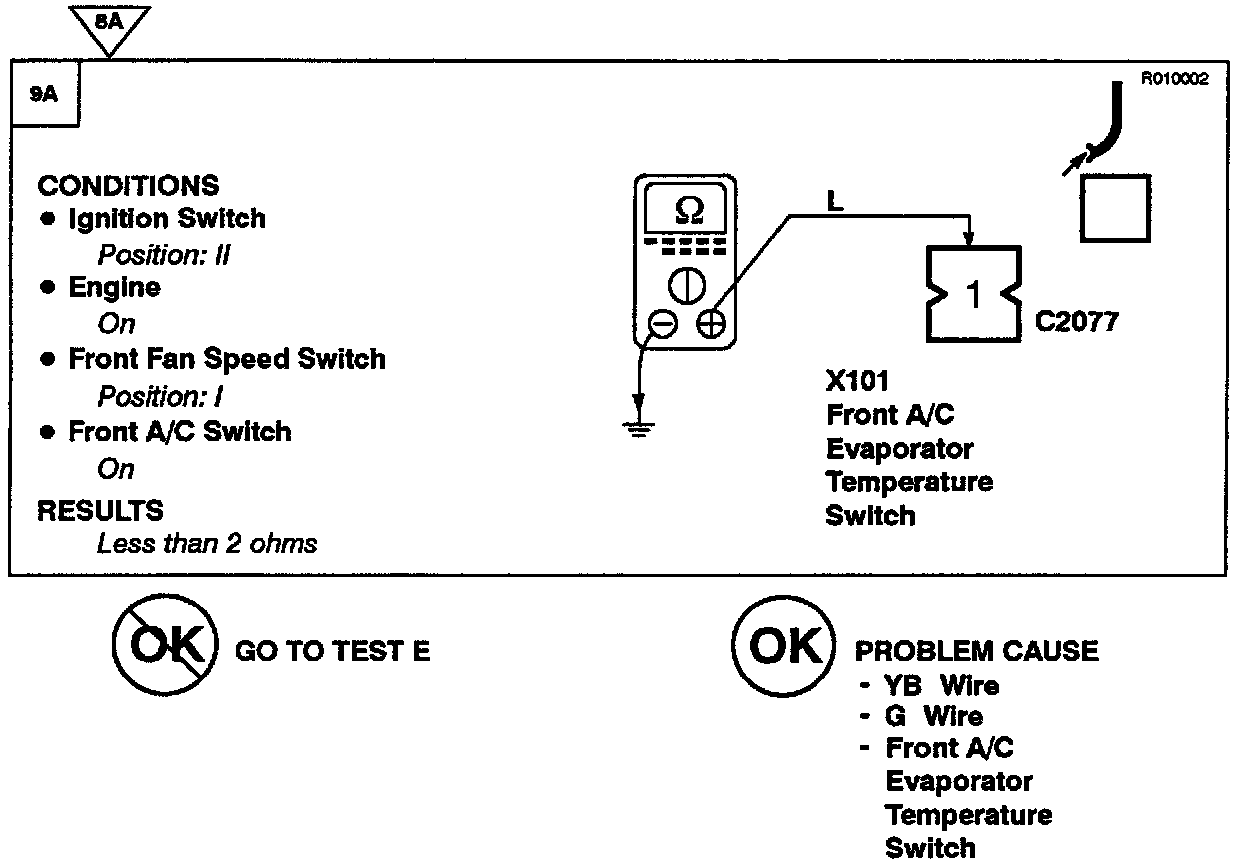 8A

9A

R010002

CONDITIONS
● Ignition Switch
Position: II
● Engine
On
● Front Fan Speed Switch
Position: I
● Front A/C Switch
On
RESULTS
Less than 2 ohms

Ω

L

1

C2077

X101
Front A/C
Evaporator
Temperature
Switch

OK GO TO TEST E

OK PROBLEM CAUSE
- YB Wire
- G Wire
- Front A/C Evaporator Temperature Switch