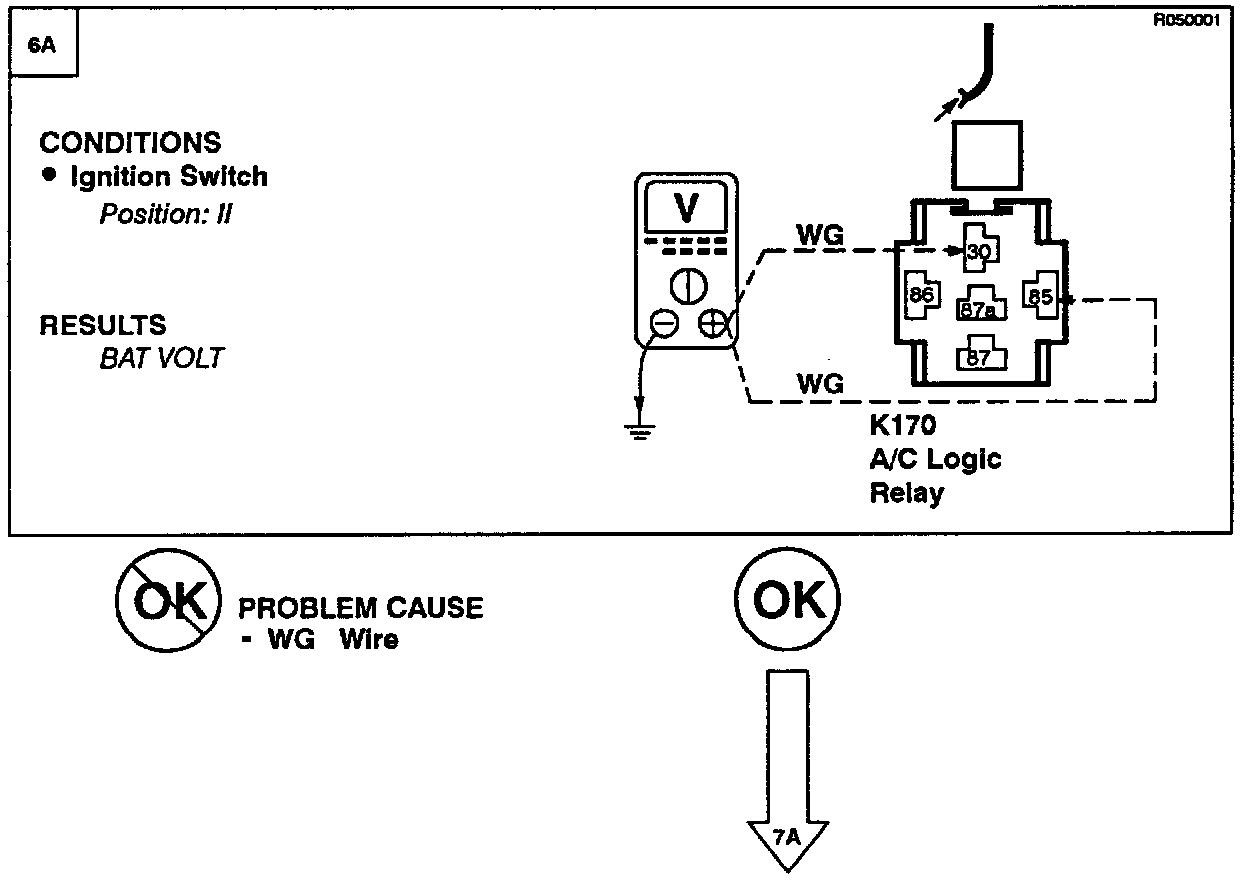 6A

R050001

CONDITIONS
• Ignition Switch
Position: II

RESULTS
BAT VOLT

V

WG

30

86

87a

85

87

WG

K170
A/C Logic
Relay

OK

PROBLEM CAUSE
- WG Wire

OK

7A