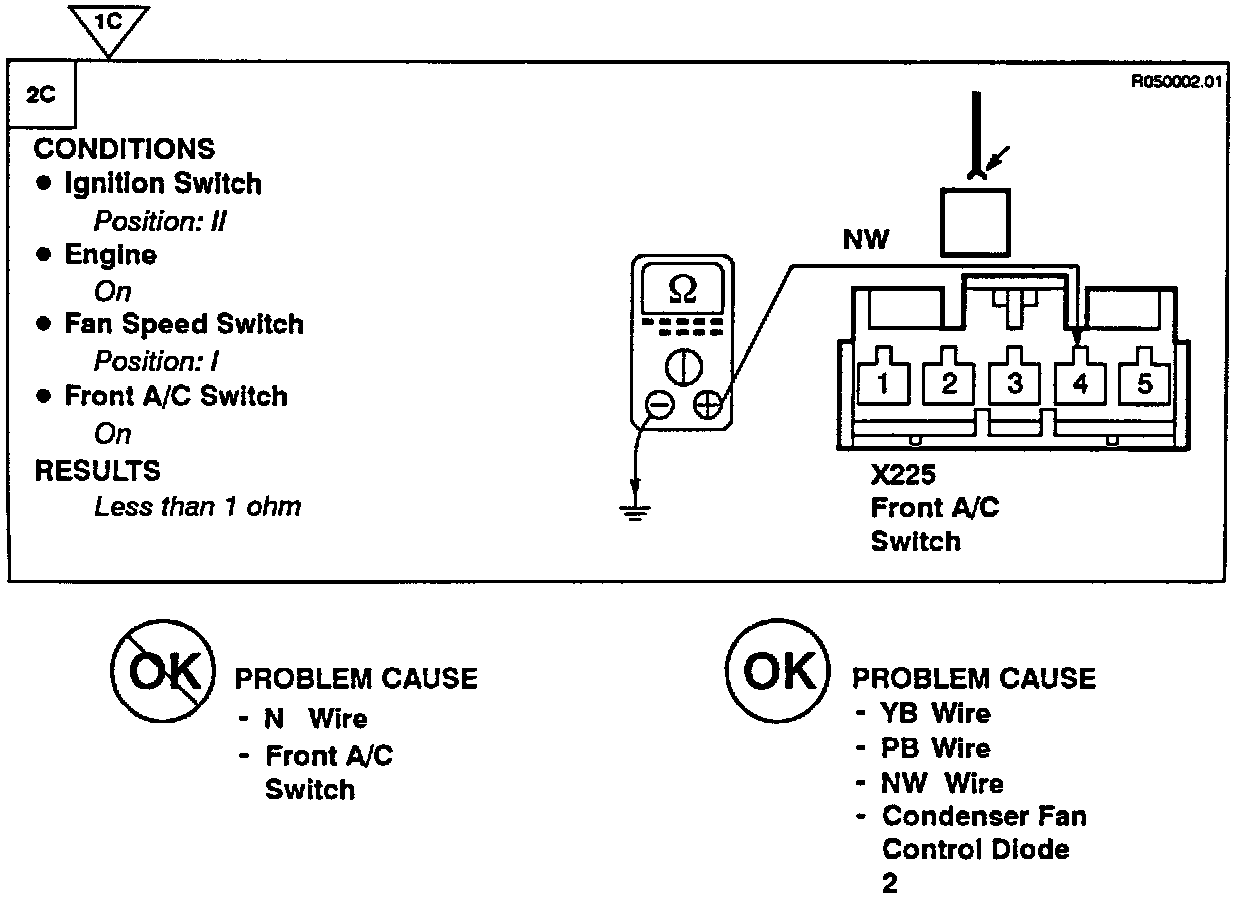 1C

2C

R050002.01

CONDITIONS
● Ignition Switch
Position: II
● Engine
On
● Fan Speed Switch
Position: I
● Front A/C Switch
On
RESULTS
Less than 1 ohm

NW

Ω

1 2 3 4 5

X225
Front A/C
Switch

OK

PROBLEM CAUSE
- N Wire
- Front A/C Switch

OK

PROBLEM CAUSE
- YB Wire
- PB Wire
- NW Wire
- Condenser Fan Control Diode 2