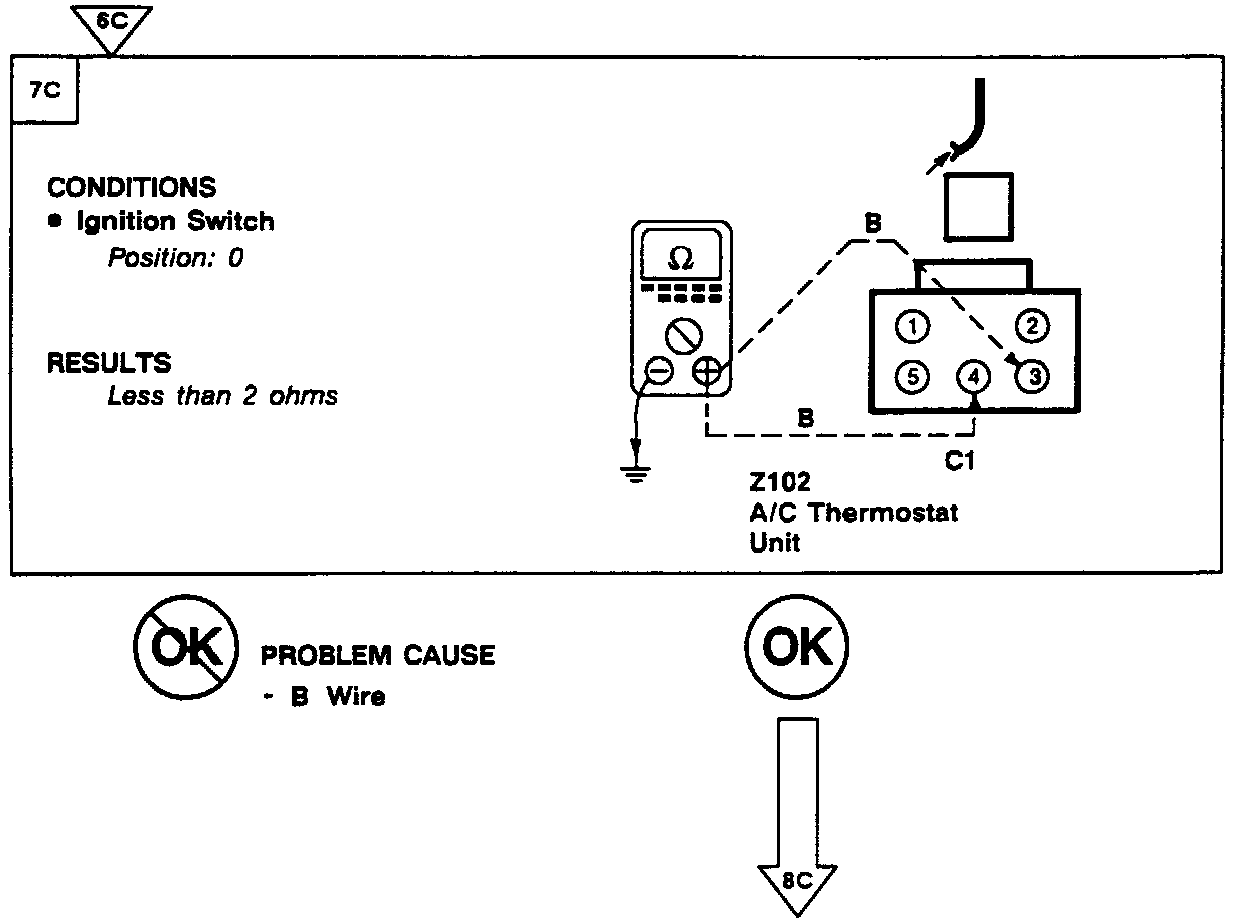 6C

7C

CONDITIONS
• Ignition Switch
Position: 0

RESULTS
Less than 2 ohms

Ω

B

1 2
5 4 3

B

C1

Z102
A/C Thermostat
Unit

OK

PROBLEM CAUSE
- B Wire

OK

8C