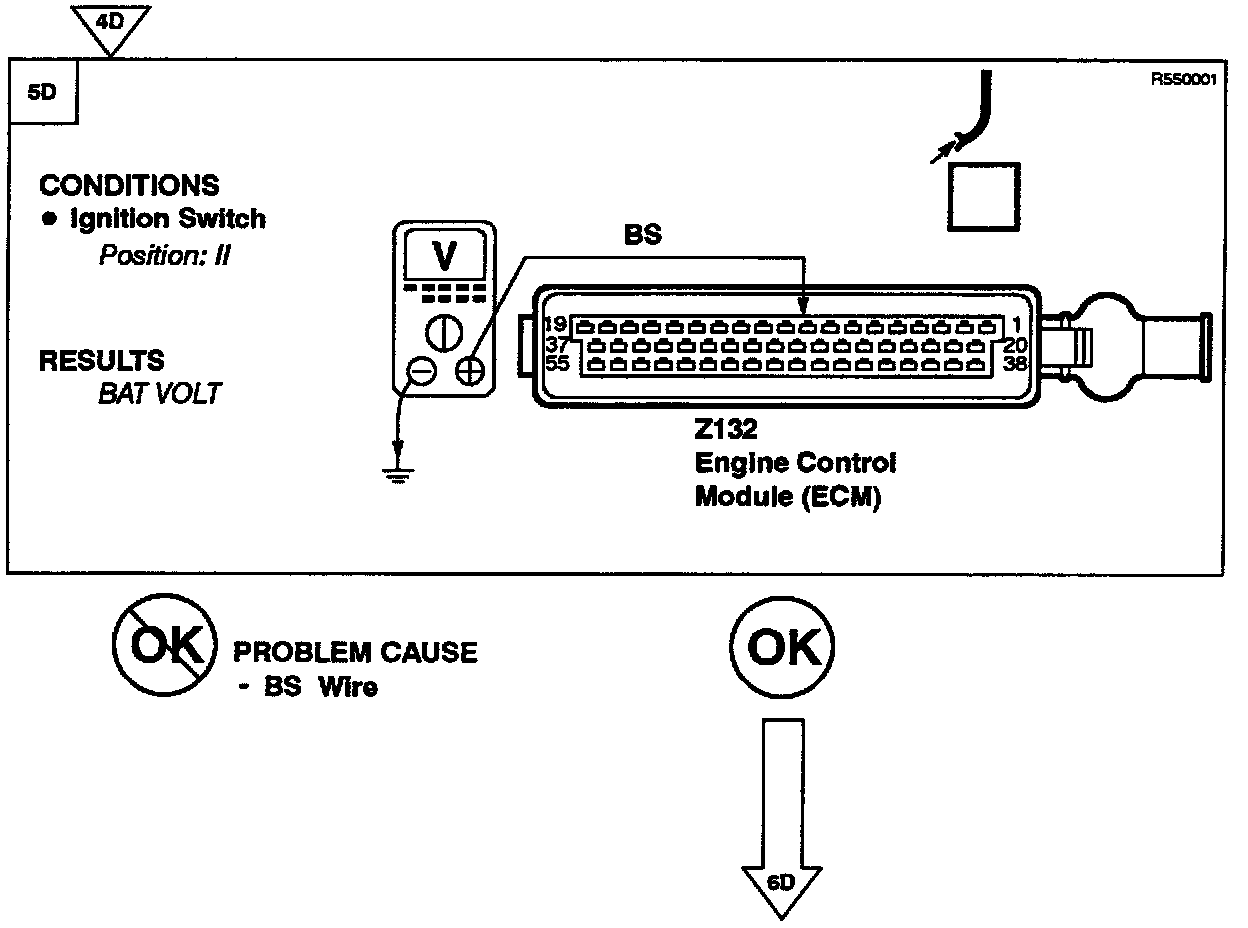 4D

5D

R550001

CONDITIONS
• Ignition Switch
Position: II

RESULTS
BAT VOLT

V

BS

19
37
55

1
20
38

Z132
Engine Control
Module (ECM)

OK PROBLEM CAUSE
- BS Wire

OK

6D