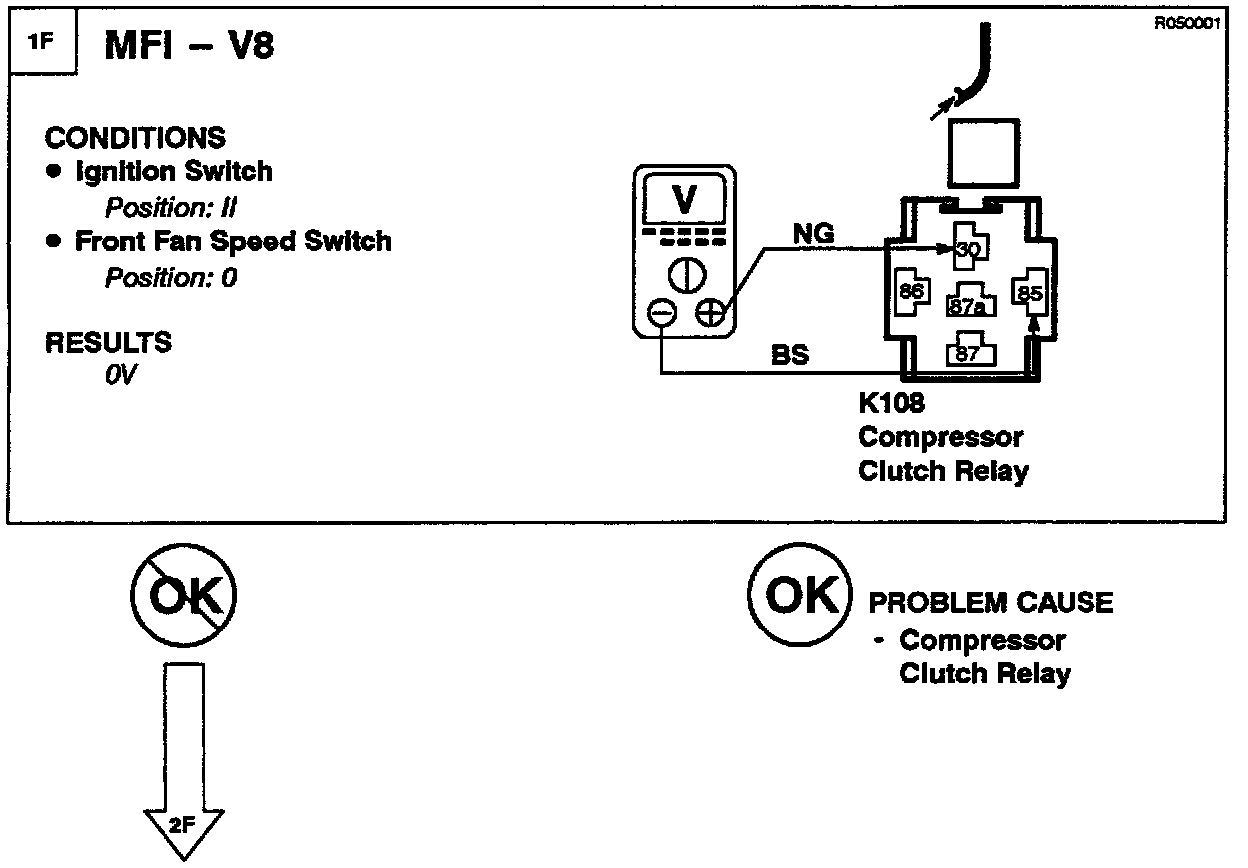 1F

MFI – V8

R050001

CONDITIONS
• Ignition Switch
Position: II
• Front Fan Speed Switch
Position: 0

RESULTS
0V

V

NG

BS

30

86

87a

85

87

K108
Compressor
Clutch Relay

OK

2F

OK

PROBLEM CAUSE
- Compressor
Clutch Relay