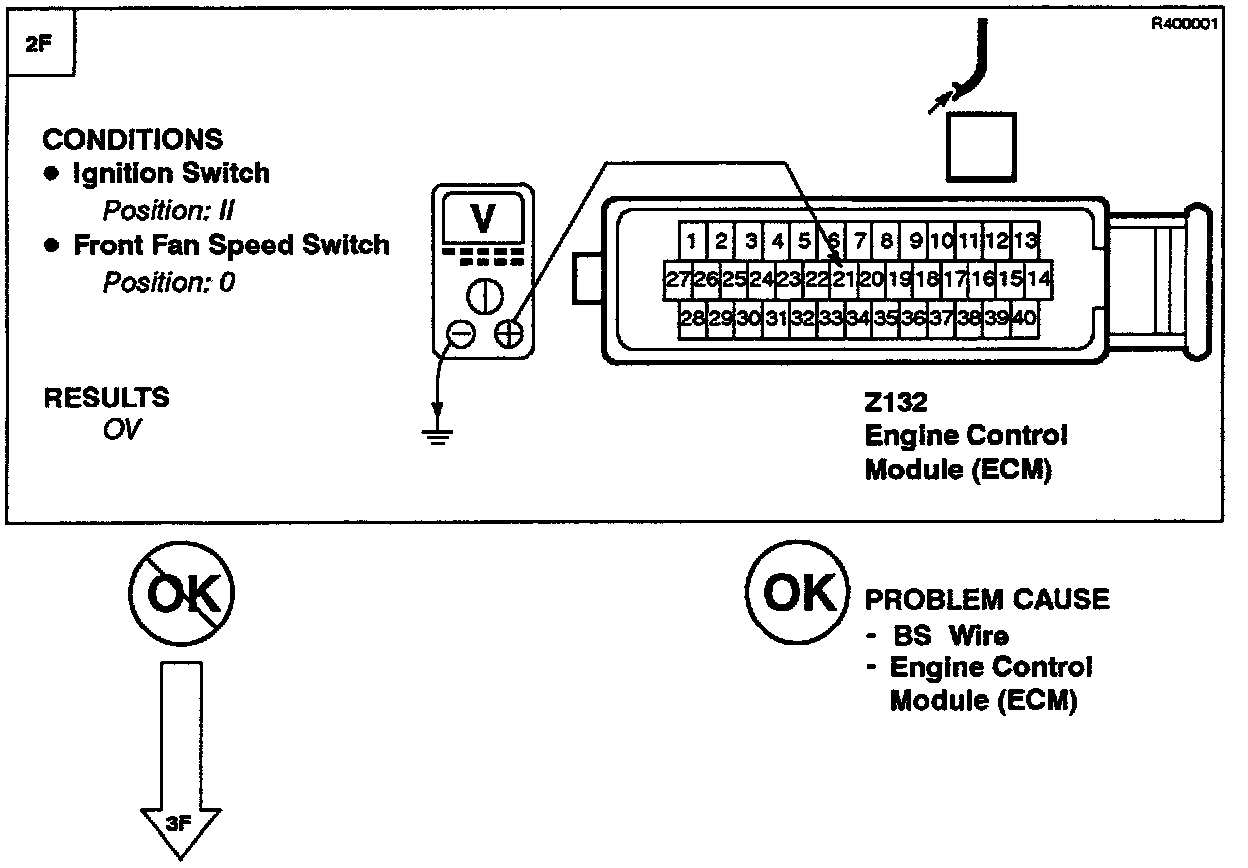 2F

R400001

CONDITIONS
● Ignition Switch
Position: II
● Front Fan Speed Switch
Position: 0

RESULTS
OV

V

1 2 3 4 5 6 7 8 9 10 11 12 13
27 26 25 24 23 22 21 20 19 18 17 16 15 14
28 29 30 31 32 33 34 35 36 37 38 39 40

Z132
Engine Control
Module (ECM)

OK

3F

OK PROBLEM CAUSE
- BS Wire
- Engine Control Module (ECM)