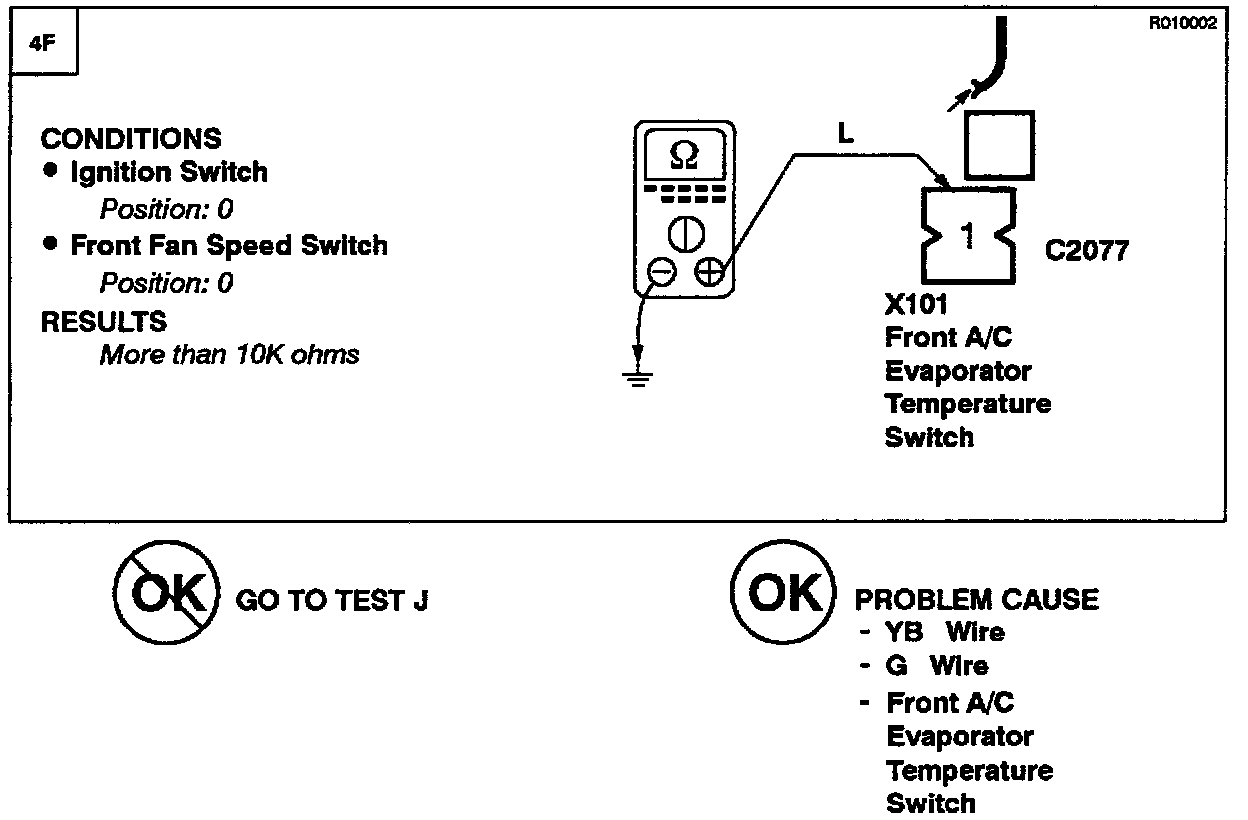 4F

R010002

CONDITIONS
• Ignition Switch
Position: 0
• Front Fan Speed Switch
Position: 0
RESULTS
More than 10K ohms

Ω

L

1

C2077

X101
Front A/C
Evaporator
Temperature
Switch

OK GO TO TEST J

OK PROBLEM CAUSE
- YB Wire
- G Wire
- Front A/C Evaporator Temperature Switch