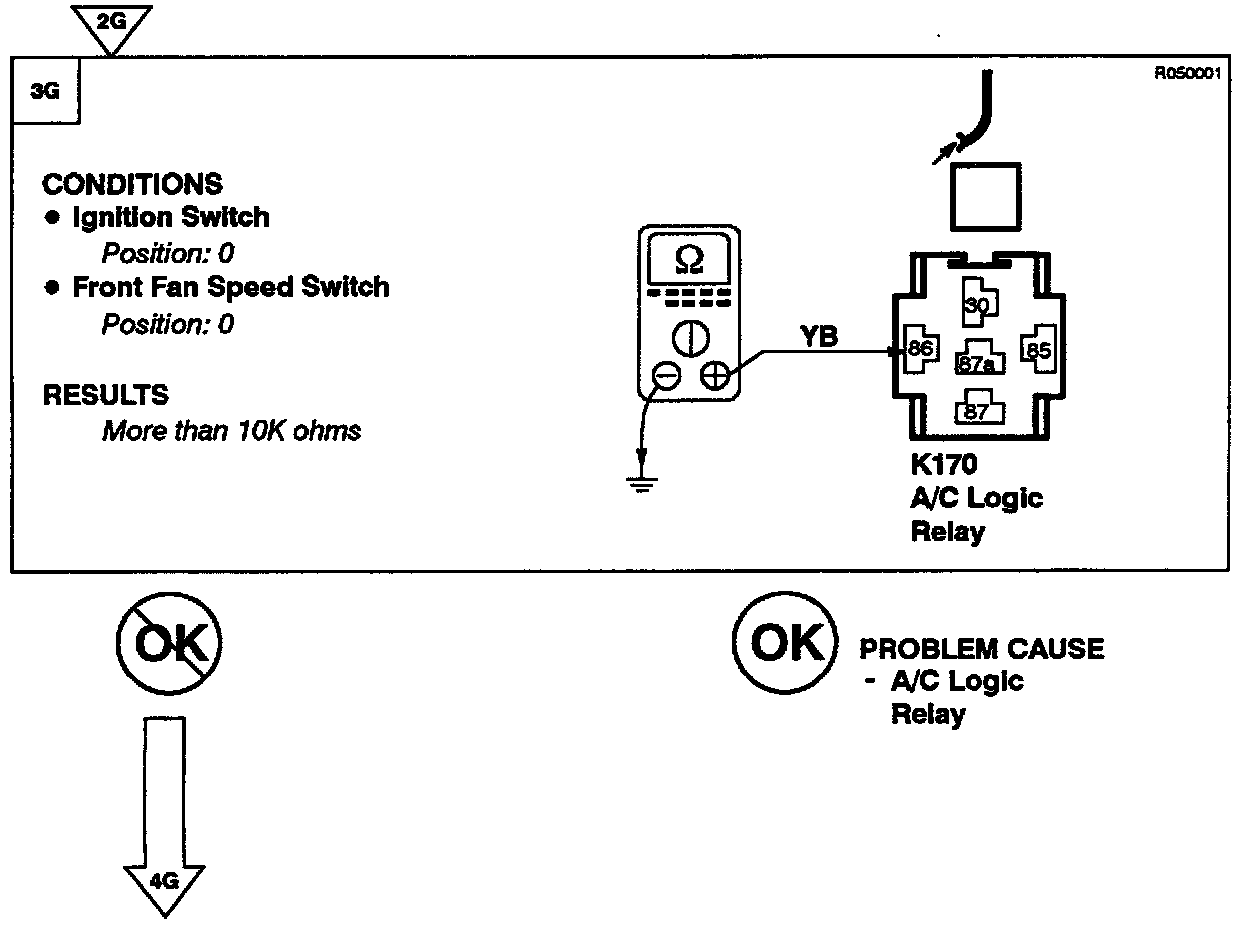 2G

3G

R050001

CONDITIONS
● Ignition Switch
Position: 0
● Front Fan Speed Switch
Position: 0

RESULTS
More than 10K ohms

Ω

YB

30
86
87a
85
87

K170
A/C Logic
Relay

OK

OK
PROBLEM CAUSE
- A/C Logic
Relay

4G