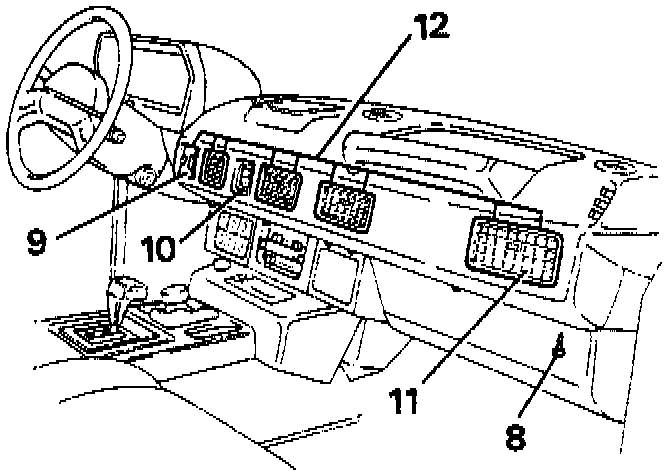 12
9
10
11
8