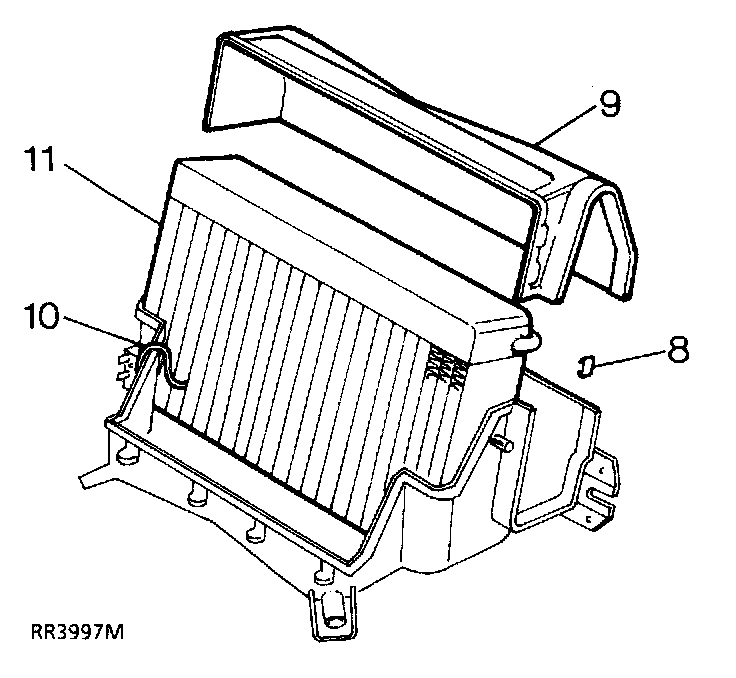 9
11
10
8
RR3997M