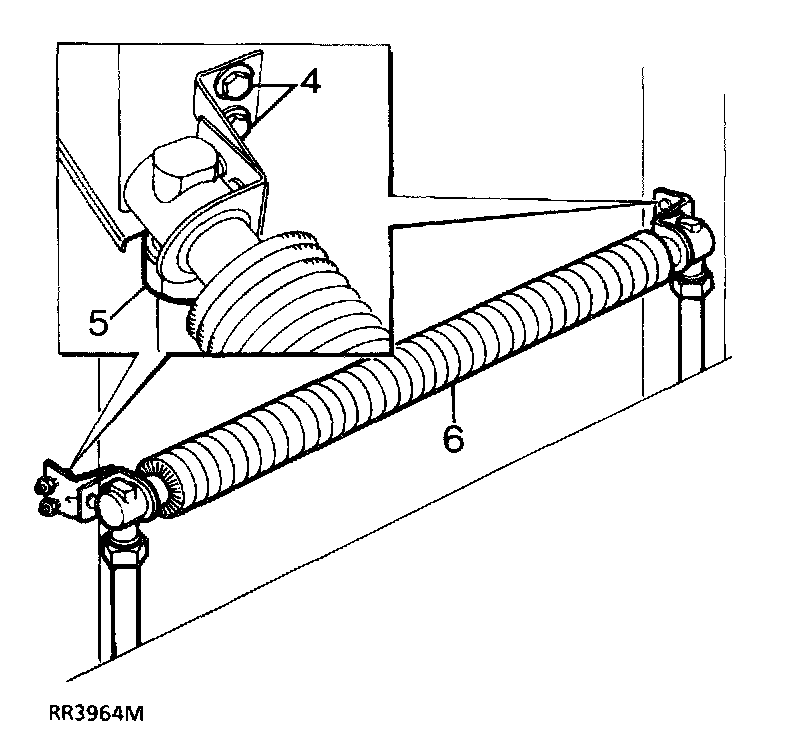 4
5
6
RR3964M