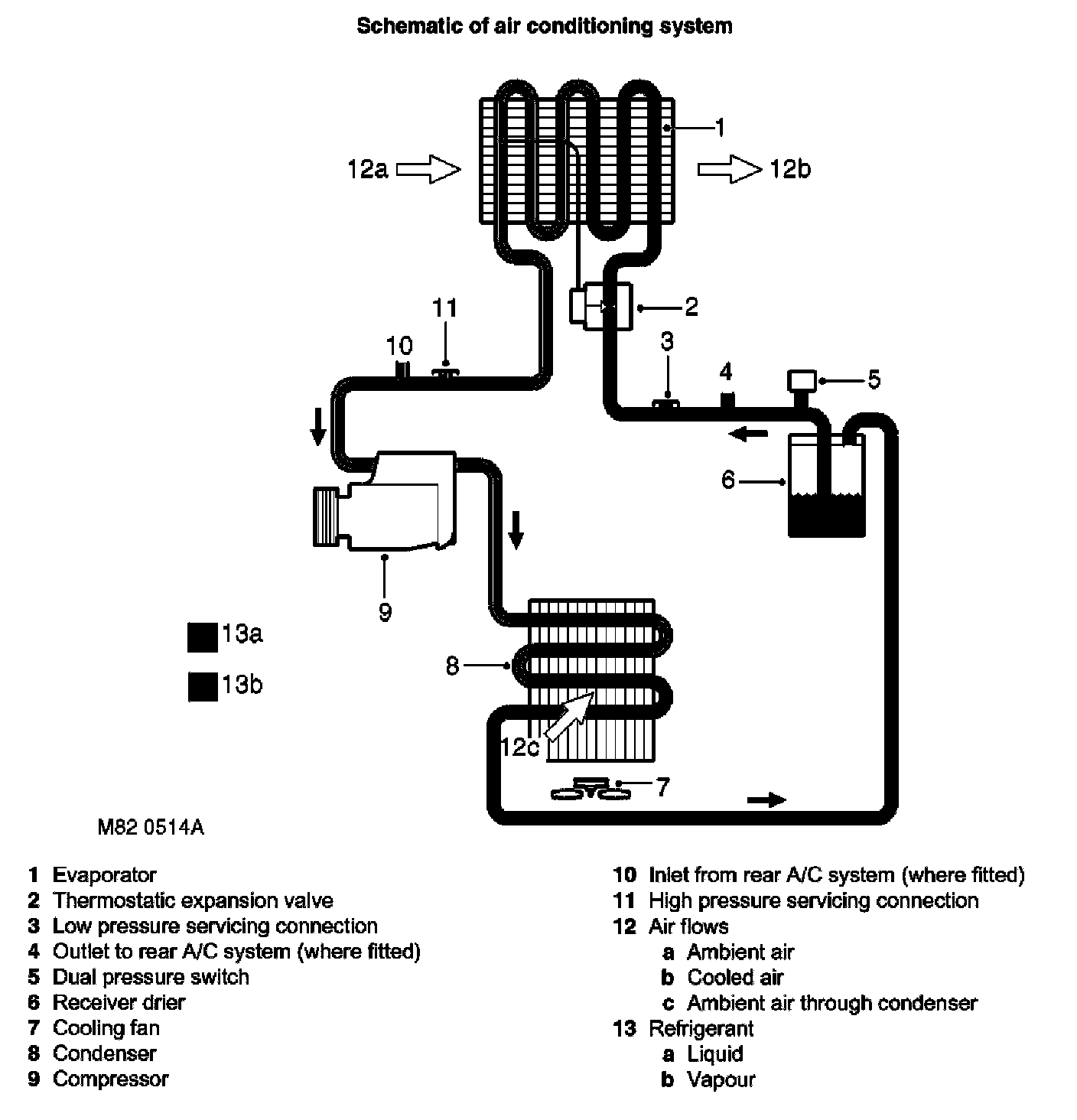 Schematic of air conditioning system

1
12a
12b
2
11
10
3
4
5
6
9
13a
13b
8
12c
7

M82 0514A

1 Evaporator
2 Thermostatic expansion valve
3 Low pressure servicing connection
4 Outlet to rear A/C system (where fitted)
5 Dual pressure switch
6 Receiver drier
7 Cooling fan
8 Condenser
9 Compressor

10 Inlet from rear A/C system (where fitted)
11 High pressure servicing connection
12 Air flows
a Ambient air
b Cooled air
c Ambient air through condenser
13 Refrigerant
a Liquid
b Vapour