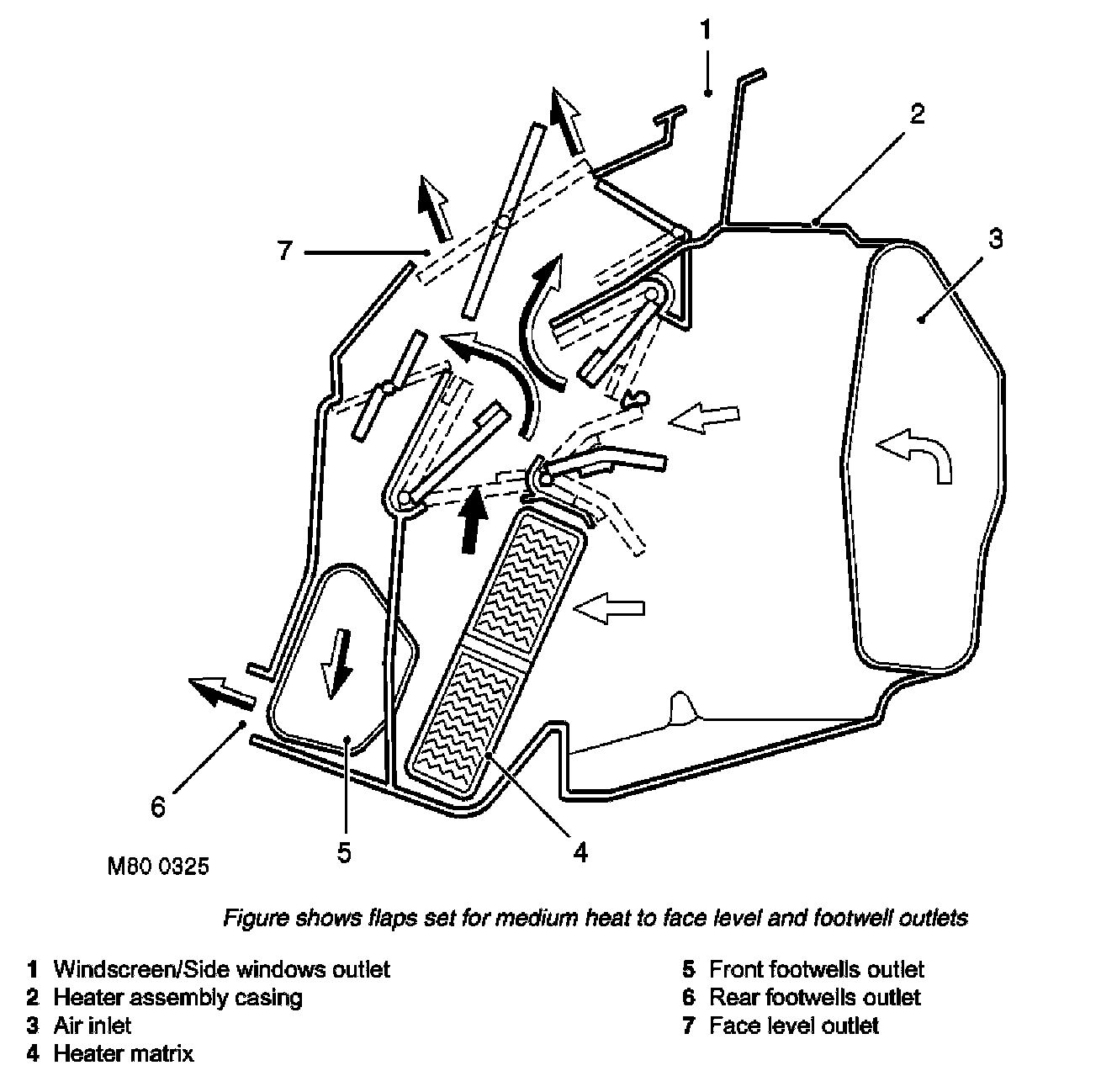 1
2
3
7
6
5
4
M80 0325

Figure shows flaps set for medium heat to face level and footwell outlets

1 Windscreen/Side windows outlet
2 Heater assembly casing
3 Air inlet
4 Heater matrix

5 Front footwells outlet
6 Rear footwells outlet
7 Face level outlet